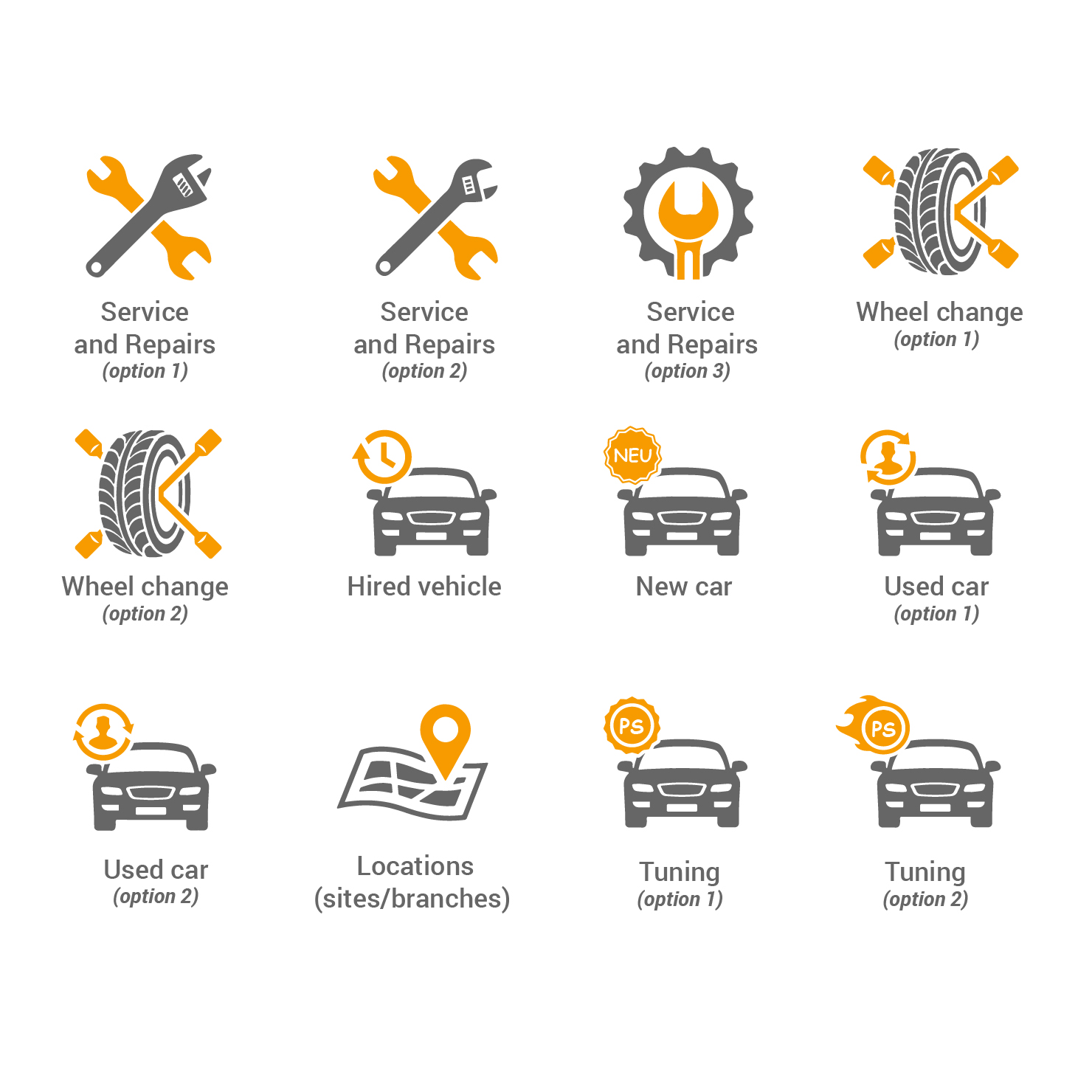 Service and Repairs
(option 1)

Service and Repairs
(option 2)

Service and Repairs
(option 3)

Wheel change
(option 1)

Wheel change
(option 2)

Hired vehicle

NEU

New car

Used car
(option 1)

Used car
(option 2)

Locations
(sites/branches)

PS

Tuning
(option 1)

PS

Tuning
(option 2)