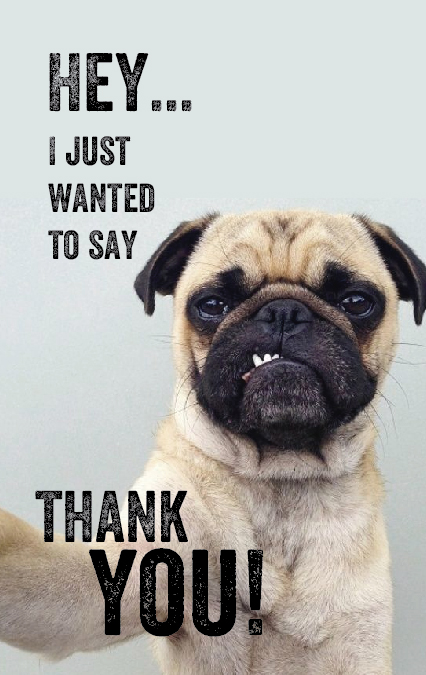 HEY...
I JUST WANTED TO SAY

THANK YOU!