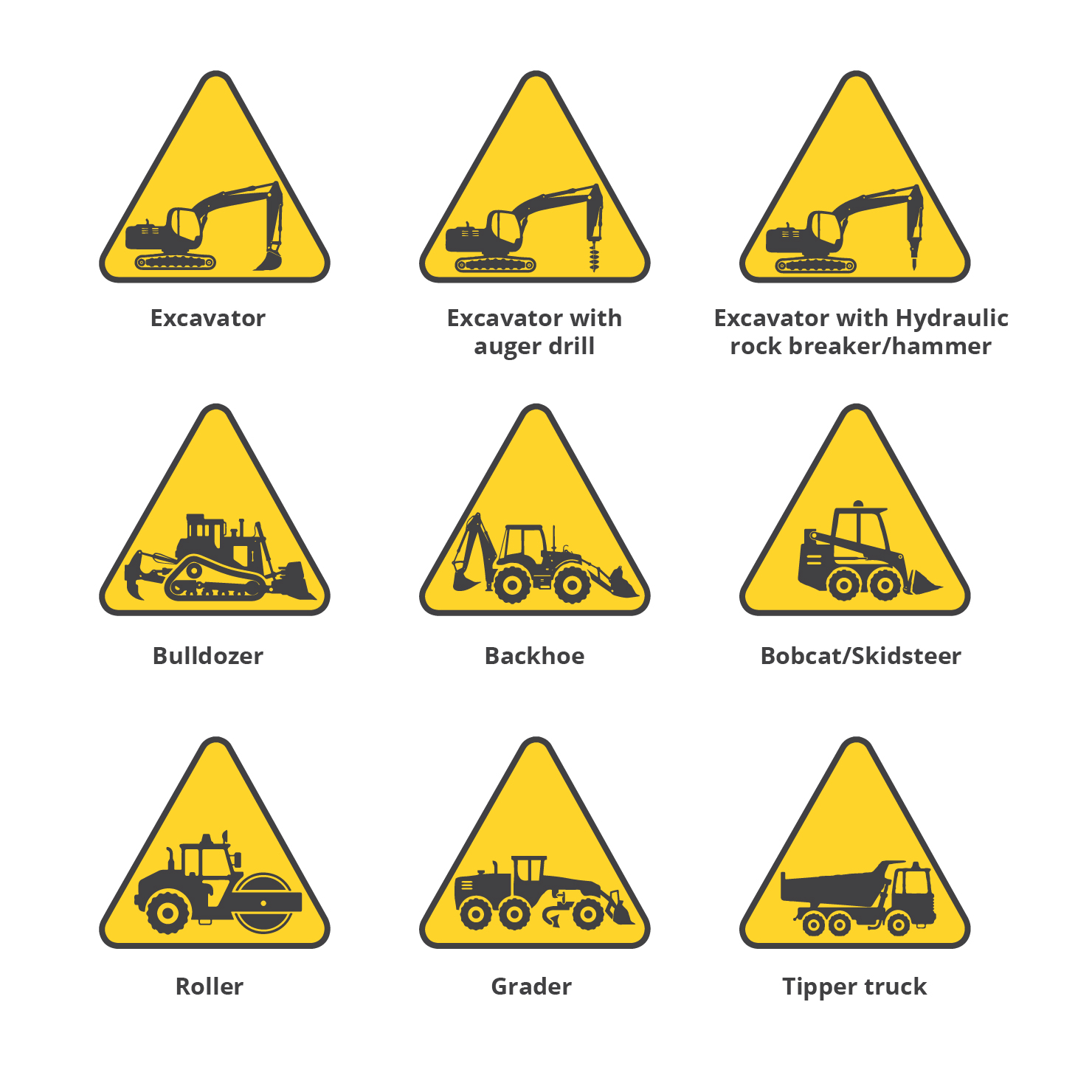 Excavator

Excavator with auger drill

Excavator with Hydraulic rock breaker/hammer

Bulldozer

Backhoe

Bobcat/Skidsteer

Roller

Grader

Tipper truck