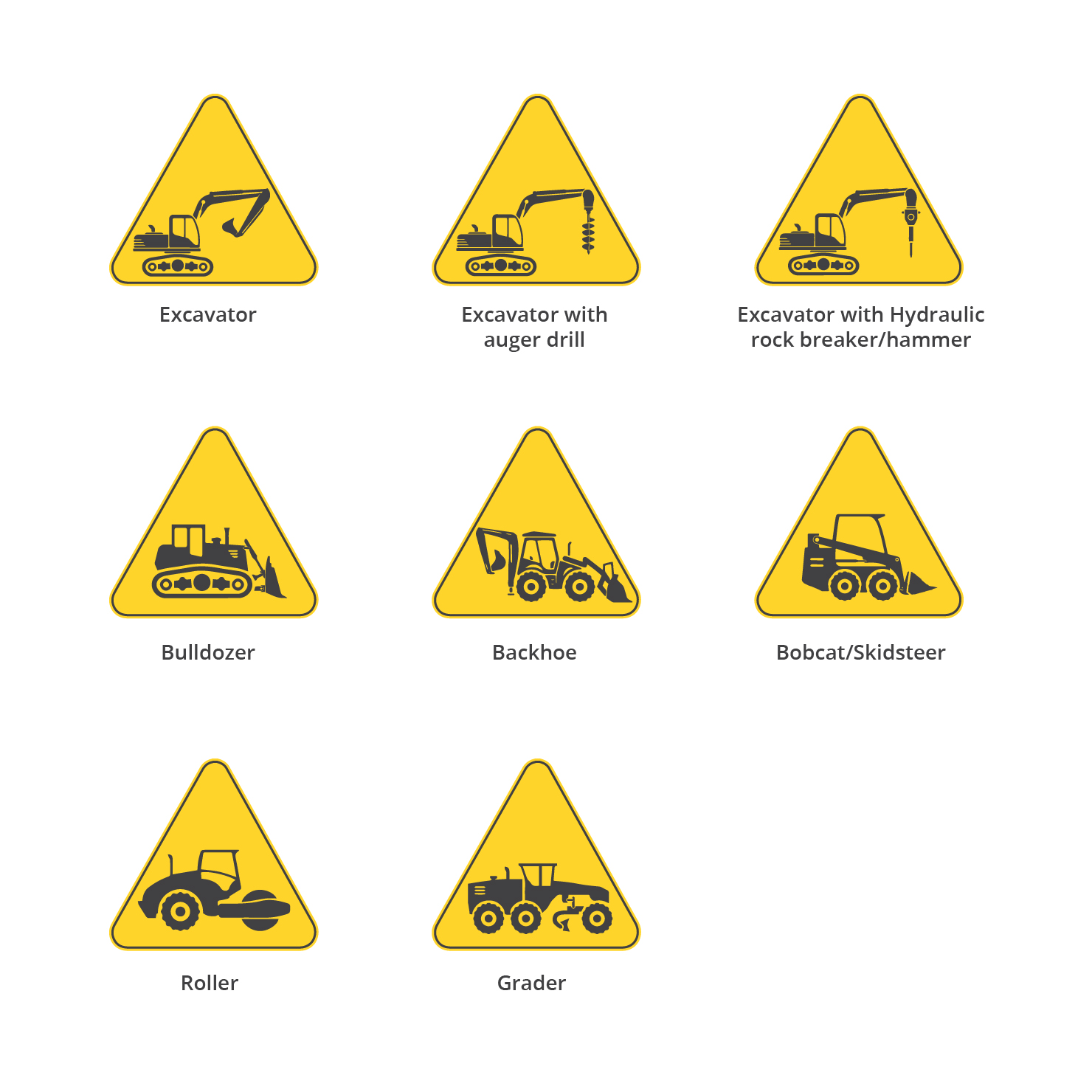 Excavator

Excavator with auger drill

Excavator with Hydraulic rock breaker/hammer

Bulldozer

Backhoe

Bobcat/Skidsteer

Roller

Grader