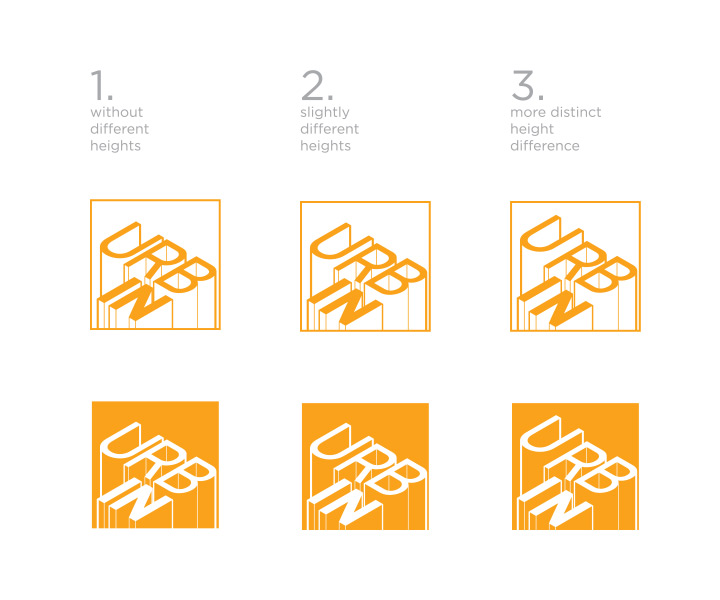 1.
without different heights

2.
slightly different heights

3.
more distinct height difference

URB
IN

URB
IN

URB
IN

URB
IN

URB
IN

URB
IN