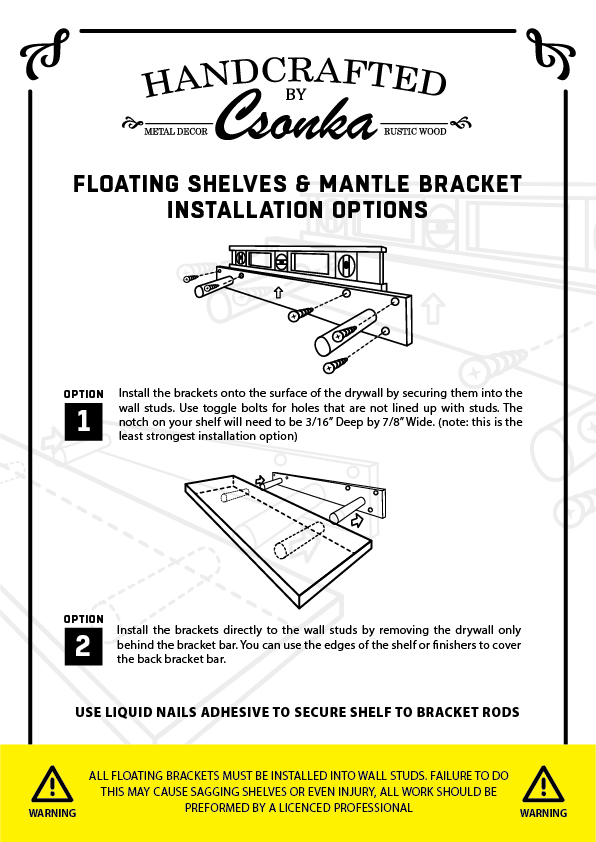 HANDCRAFTED
BY
Csonka
METAL DECOR RUSTIC WOOD

FLOATING SHELVES & MANTLE BRACKET INSTALLATION OPTIONS

OPTION
1
Install the brackets onto the surface of the drywall by securing them into the wall studs. Use toggle bolts for holes that are not lined up with studs. The notch on your shelf will need to be 3/16" Deep by 7/8" Wide. (note: this is the least strongest installation option)

OPTION
2
Install the brackets directly to the wall studs by removing the drywall only behind the bracket bar. You can use the edges of the shelf or finishers to cover the back bracket bar.

USE LIQUID NAILS ADHESIVE TO SECURE SHELF TO BRACKET RODS

WARNING
ALL FLOATING BRACKETS MUST BE INSTALLED INTO WALL STUDS. FAILURE TO DO THIS MAY CAUSE SAGGING SHELVES OR EVEN INJURY, ALL WORK SHOULD BE PREFORMED BY A LICENCED PROFESSIONAL
WARNING