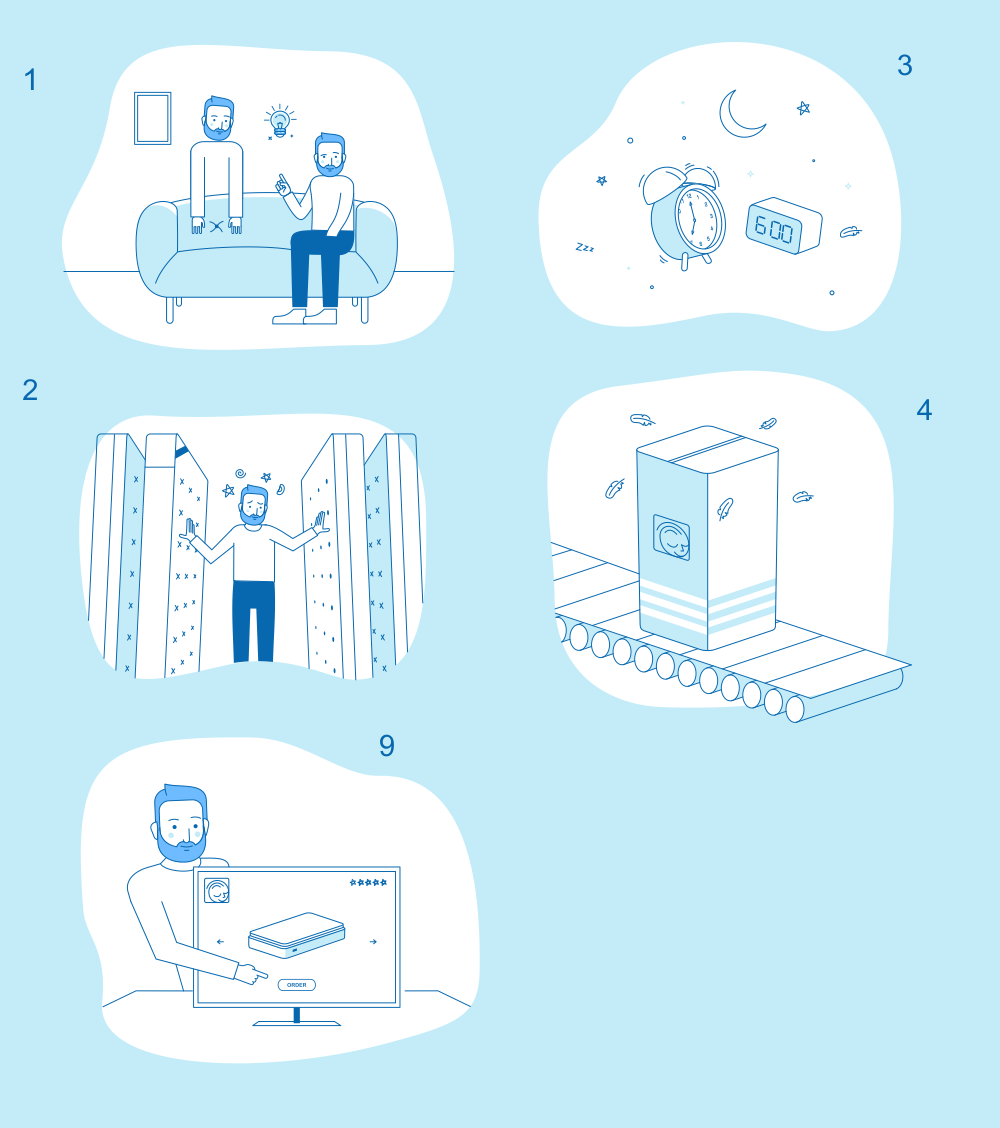 1

3

Zzz

6:00

2

4

9

ORDER