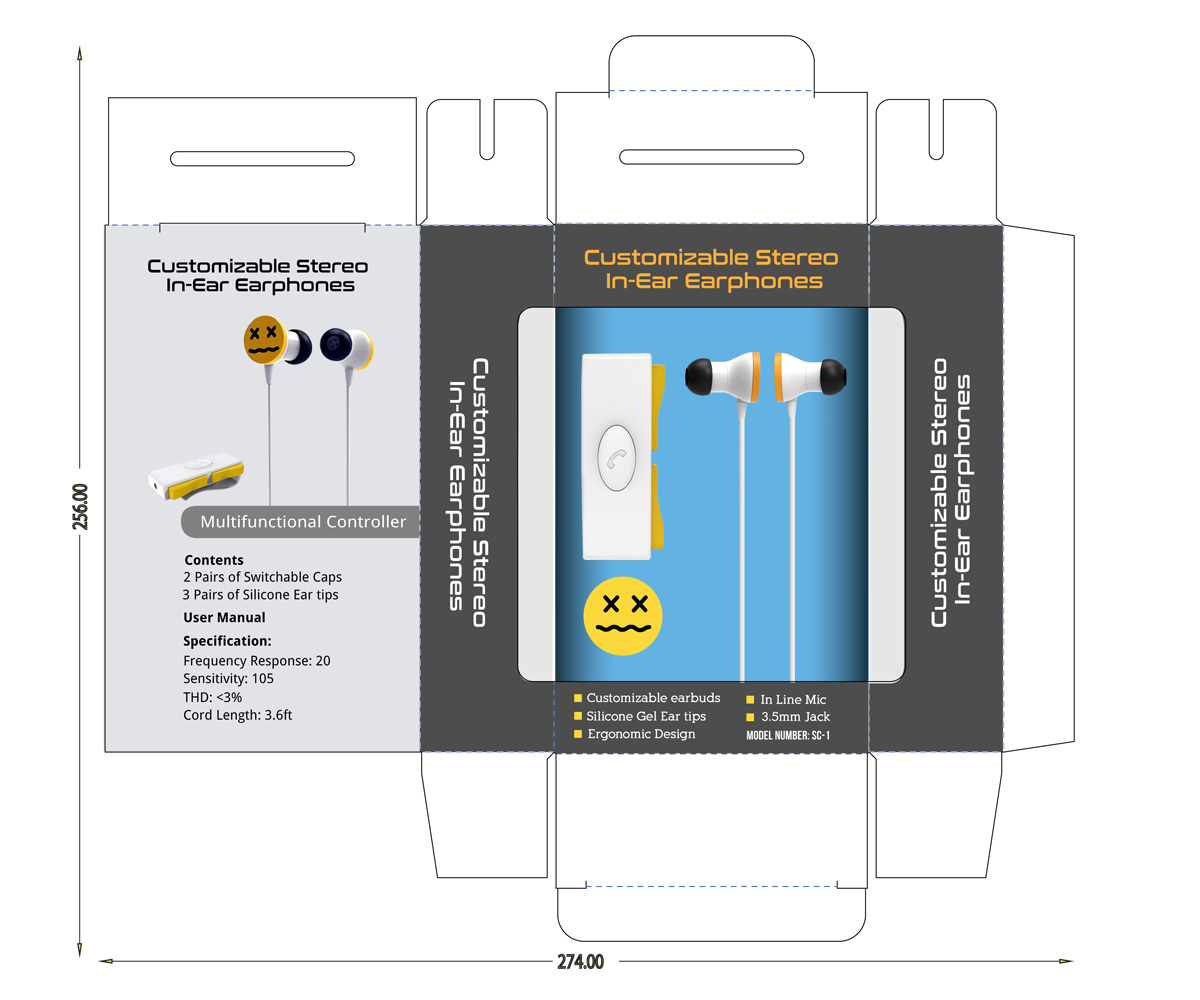 256.00

Customizable Stereo In-Ear Earphones

Multifunctional Controller

Contents
2 Pairs of Switchable Caps
3 Pairs of Silicone Ear tips

User Manual

Specification:
Frequency Response: 20
Sensitivity: 105
THD: <3%
Cord Length: 3.6ft

Customizable Stereo In-Ear Earphones

Customizable Stereo In-Ear Earphones

Customizable earbuds
Silicone Gel Ear tips
Ergonomic Design
In Line Mic
3.5mm Jack
MODEL NUMBER: SC-1

Customizable Stereo In-Ear Earphones

274.00