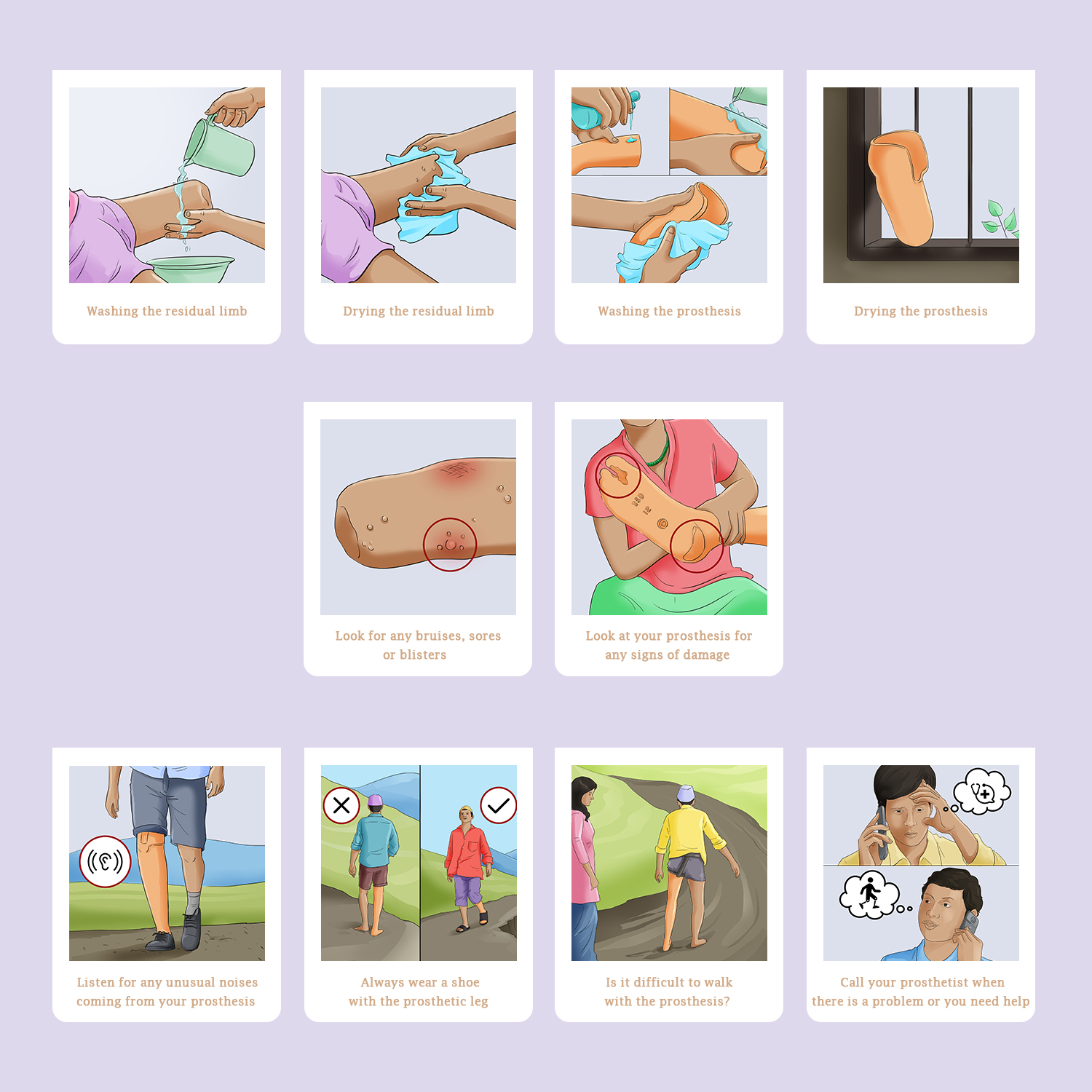 Washing the residual limb

Drying the residual limb

Washing the prosthesis

Drying the prosthesis

Look for any bruises, sores or blisters

Look at your prosthesis for any signs of damage

Listen for any unusual noises coming from your prosthesis

Always wear a shoe with the prosthetic leg

Is it difficult to walk with the prosthesis?

Call your prosthetist when there is a problem or you need help