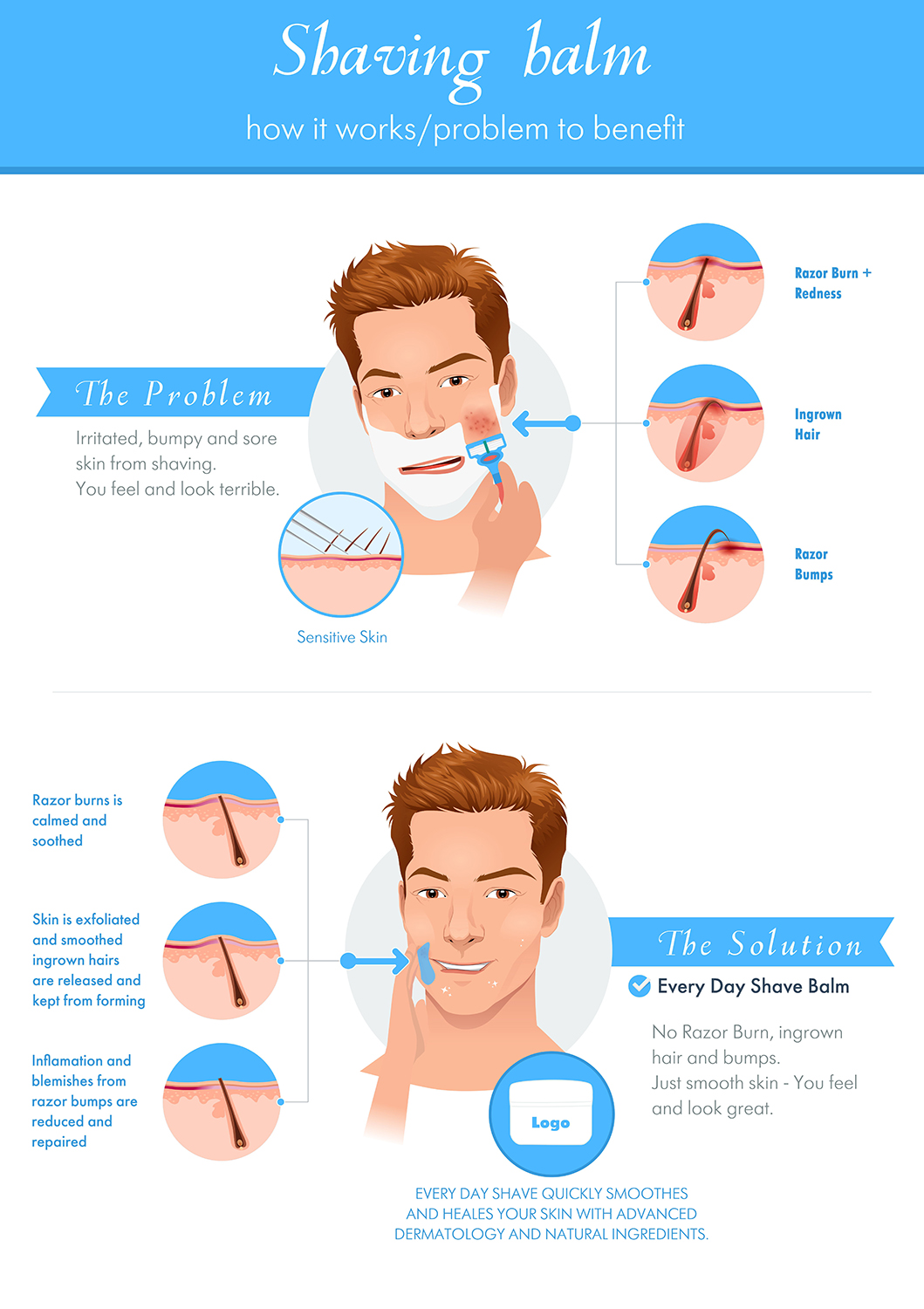 Shaving balm

how it works/problem to benefit

The Problem

Irritated, bumpy and sore skin from shaving. You feel and look terrible.

Sensitive Skin

Razor Burn + Redness

Ingrown Hair

Razor Bumps

Razor burns is calmed and soothed

Skin is exfoliated and smoothed ingrown hairs are released and kept from forming

Inflamation and blemishes from razor bumps are reduced and repaired

The Solution

Every Day Shave Balm

No Razor Burn, ingrown hair and bumps. Just smooth skin - You feel and look great.

Logo

EVERY DAY SHAVE QUICKLY SMOOTHES AND HEALES YOUR SKIN WITH ADVANCED DERMATOLOGY AND NATURAL INGREDIENTS.