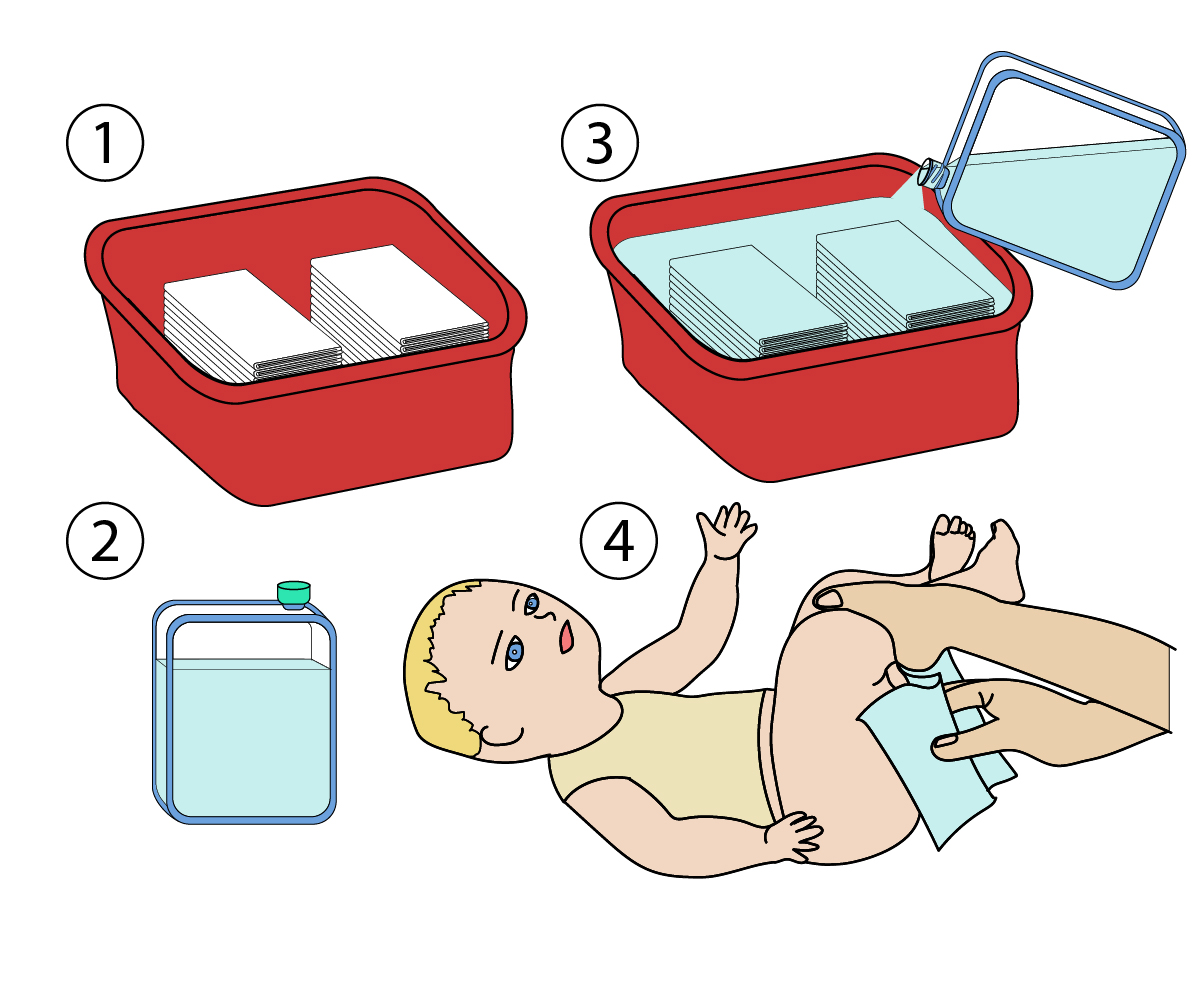 1
3
2
4