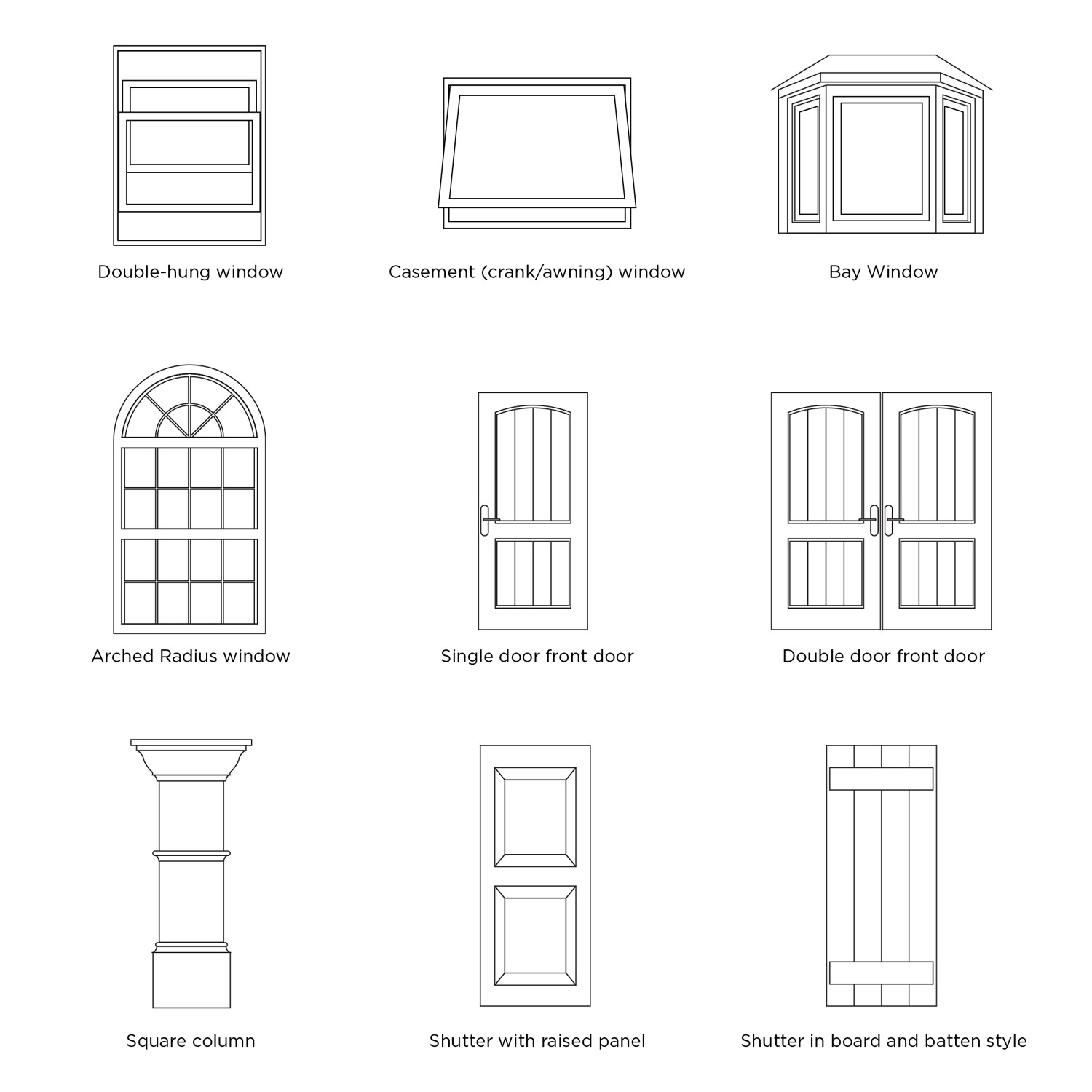 Double-hung window

Casement (crank/awning) window

Bay Window

Arched Radius window

Single door front door

Double door front door

Square column

Shutter with raised panel

Shutter in board and batten style