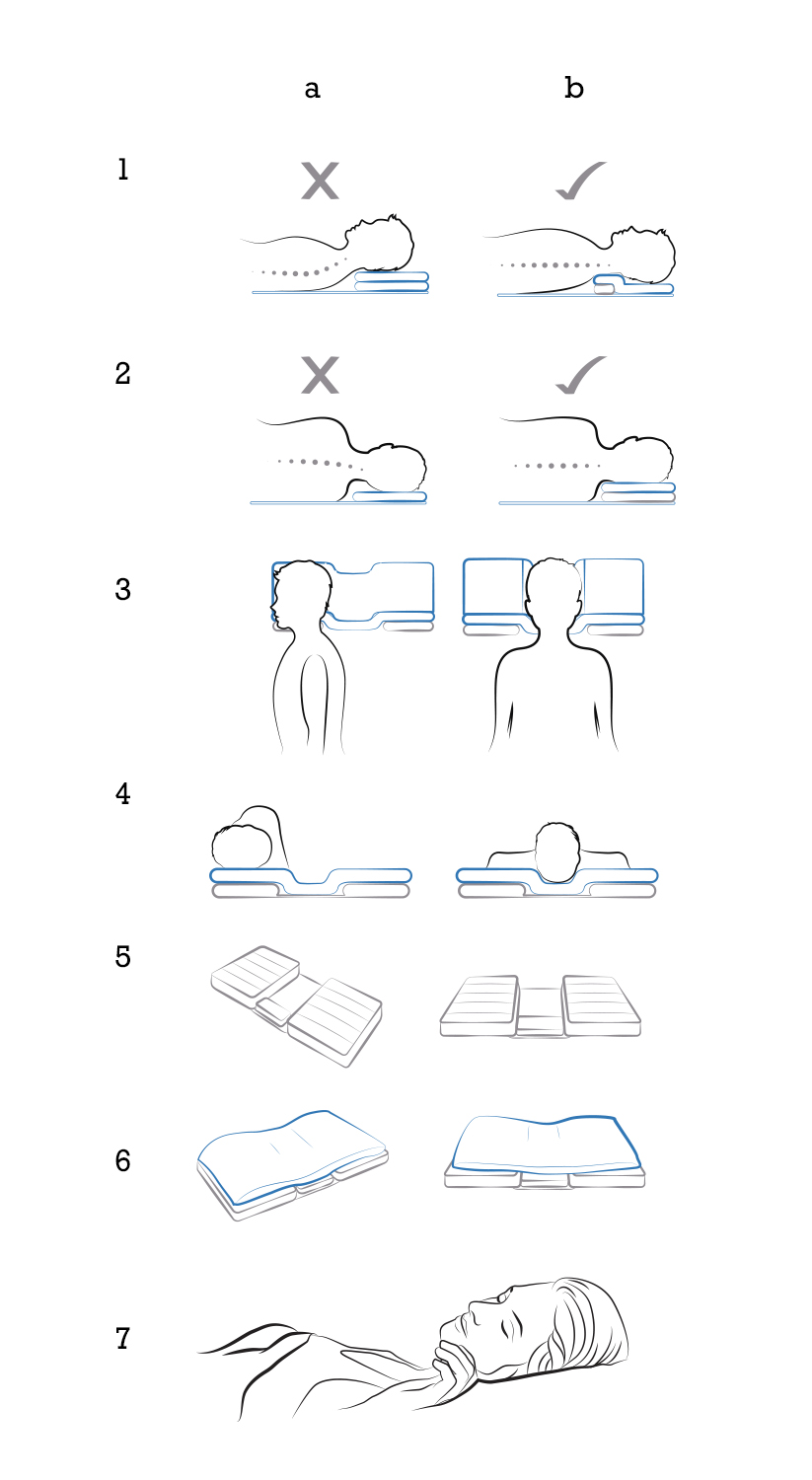 a b

1

2

3

4

5

6

7