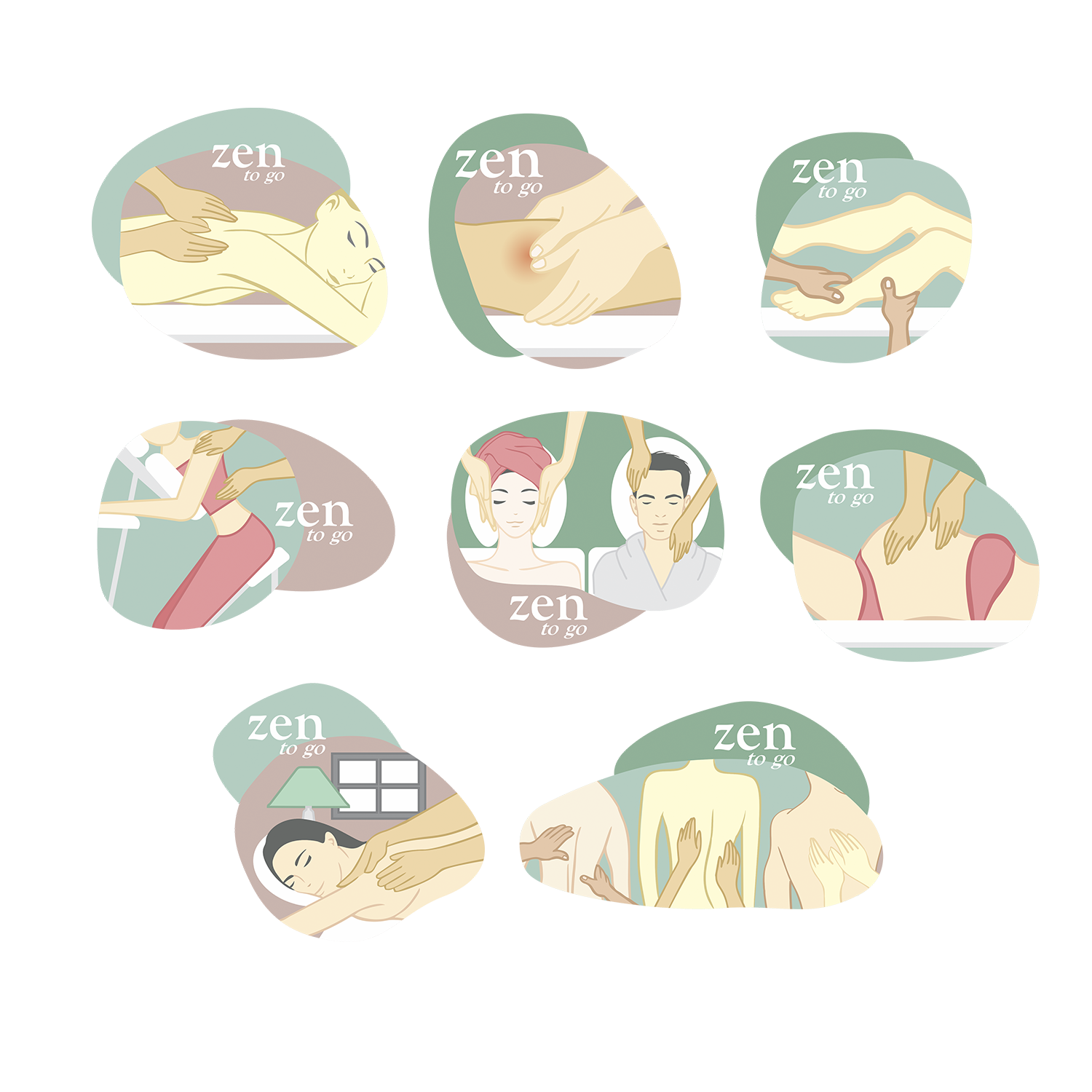 zen
to go

zen
to go

zen
to go

zen
to go

zen
to go

zen
to go

zen
to go

zen
to go