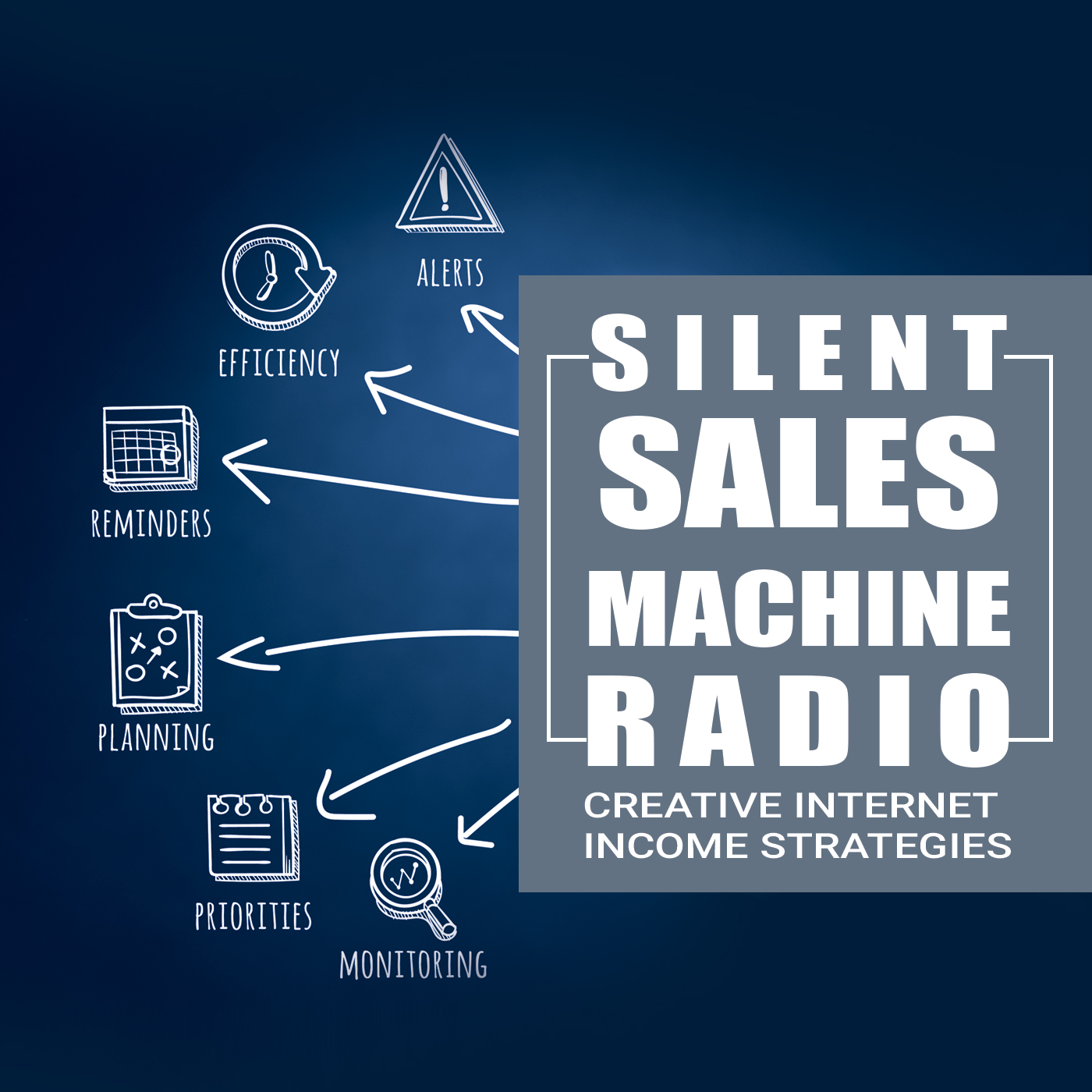 ALERTS

EFFICIENCY

REMINDERS

PLANNING

PRIORITIES

MONITORING

SILENT
SALES
MACHINE
RADIO
CREATIVE INTERNET
INCOME STRATEGIES