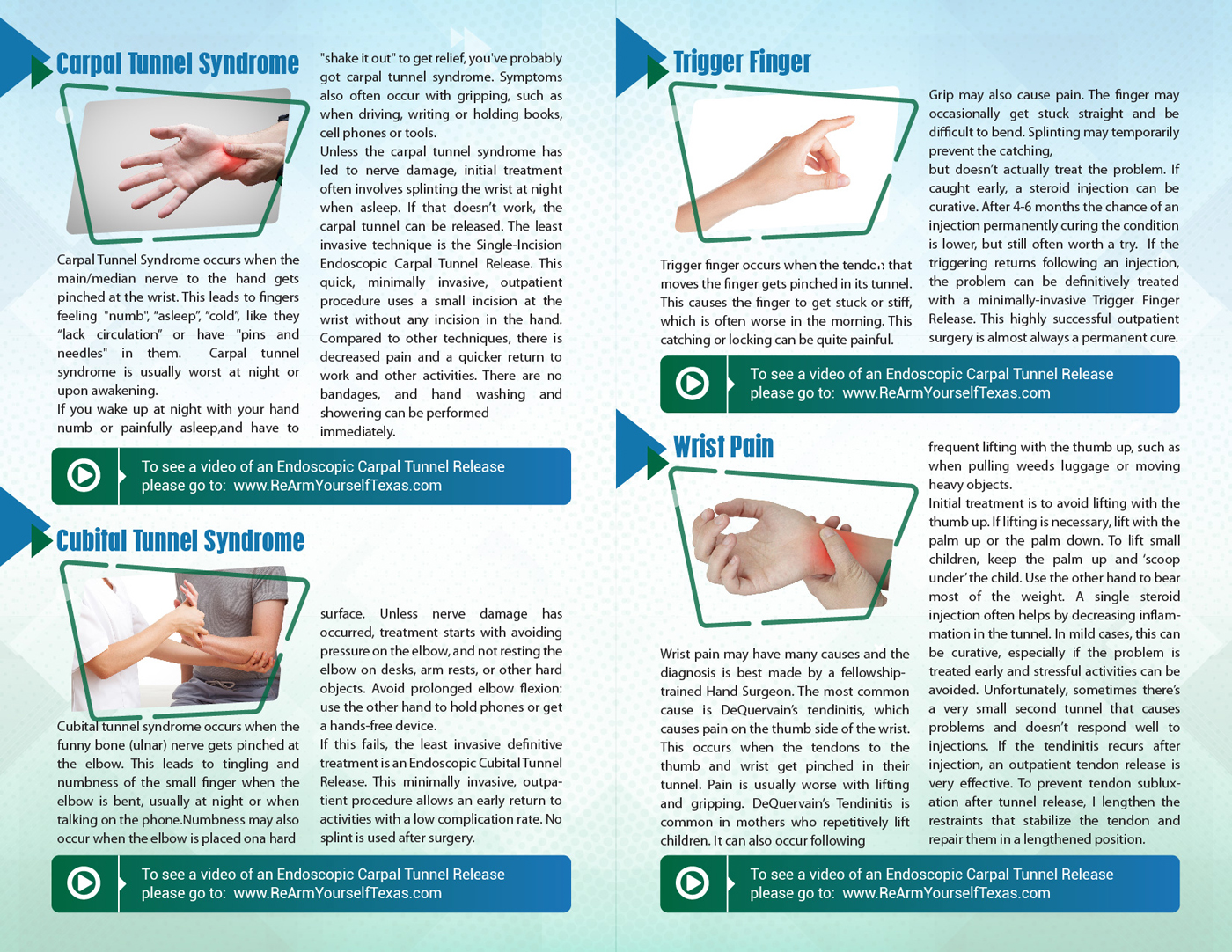 Carpal Tunnel Syndrome

Carpal Tunnel Syndrome occurs when the main/median nerve to the hand gets pinched at the wrist. This leads to fingers feeling "numb", "asleep", "cold", like they "lack circulation" or have "pins and needles" in them. Carpal tunnel syndrome is usually worst at night or upon awakening.
If you wake up at night with your hand numb or painfully asleep,and have to "shake it out" to get relief, you've probably got carpal tunnel syndrome. Symptoms also often occur with gripping, such as when driving, writing or holding books, cell phones or tools.
Unless the carpal tunnel syndrome has led to nerve damage, initial treatment often involves splinting the wrist at night when asleep. If that doesn't work, the carpal tunnel can be released. The least invasive technique is the Single-Incision Endoscopic Carpal Tunnel Release. This quick, minimally invasive, outpatient procedure uses a small incision at the wrist without any incision in the hand. Compared to other techniques, there is decreased pain and a quicker return to work and other activities. There are no bandages, and hand washing and showering can be performed immediately.

To see a video of an Endoscopic Carpal Tunnel Release please go to: www.ReArmYourselfTexas.com

Cubital Tunnel Syndrome

Cubital tunnel syndrome occurs when the funny bone (ulnar) nerve gets pinched at the elbow. This leads to tingling and numbness of the small finger when the elbow is bent, usually at night or when talking on the phone.Numbness may also occur when the elbow is placed ona hard surface. Unless nerve damage has occurred, treatment starts with avoiding pressure on the elbow, and not resting the elbow on desks, arm rests, or other hard objects. Avoid prolonged elbow flexion: use the other hand to hold phones or get a hands-free device.
If this fails, the least invasive definitive treatment is an Endoscopic Cubital Tunnel Release. This minimally invasive, outpatient procedure allows an early return to activities with a low complication rate. No splint is used after surgery.

To see a video of an Endoscopic Carpal Tunnel Release please go to: www.ReArmYourselfTexas.com

Trigger Finger

Trigger finger occurs when the tendon that moves the finger gets pinched in its tunnel. This causes the finger to get stuck or stiff, which is often worse in the morning. This catching or locking can be quite painful. Grip may also cause pain. The finger may occasionally get stuck straight and be difficult to bend. Splinting may temporarily prevent the catching,
but doesn't actually treat the problem. If caught early, a steroid injection can be curative. After 4-6 months the chance of an injection permanently curing the condition is lower, but still often worth a try. If the triggering returns following an injection, the problem can be definitively treated with a minimally-invasive Trigger Finger Release. This highly successful outpatient surgery is almost always a permanent cure.

To see a video of an Endoscopic Carpal Tunnel Release please go to: www.ReArmYourselfTexas.com

Wrist Pain

Wrist pain may have many causes and the diagnosis is best made by a fellowship-trained Hand Surgeon. The most common cause is DeQuervain's tendinitis, which causes pain on the thumb side of the wrist. This occurs when the tendons to the thumb and wrist get pinched in their tunnel. Pain is usually worse with lifting and gripping. DeQuervain's Tendinitis is common in mothers who repetitively lift children. It can also occur following frequent lifting with the thumb up, such as when pulling weeds luggage or moving heavy objects.
Initial treatment is to avoid lifting with the thumb up. If lifting is necessary, lift with the palm up or the palm down. To lift small children, keep the palm up and 'scoop under' the child. Use the other hand to bear most of the weight. A single steroid injection often helps by decreasing inflammation in the tunnel. In mild cases, this can be curative, especially if the problem is treated early and stressful activities can be avoided. Unfortunately, sometimes there's a very small second tunnel that causes problems and doesn't respond well to injections. If the tendinitis recurs after injection, an outpatient tendon release is very effective. To prevent tendon subluxation after tunnel release, I lengthen the restraints that stabilize the tendon and repair them in a lengthened position.

To see a video of an Endoscopic Carpal Tunnel Release please go to: www.ReArmYourselfTexas.com