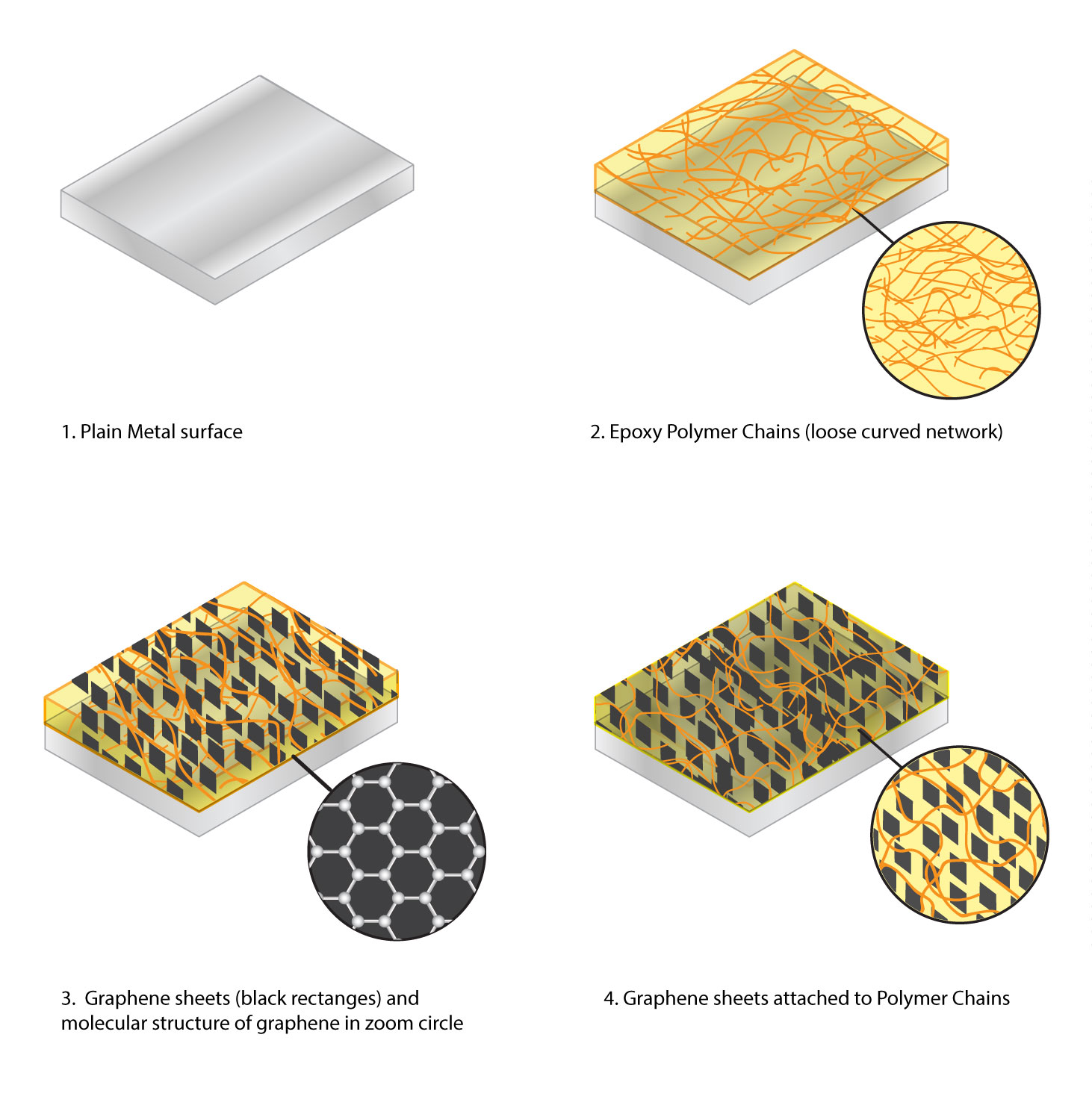 1. Plain Metal surface

2. Epoxy Polymer Chains (loose curved network)

3. Graphene sheets (black rectanges) and molecular structure of graphene in zoom circle

4. Graphene sheets attached to Polymer Chains