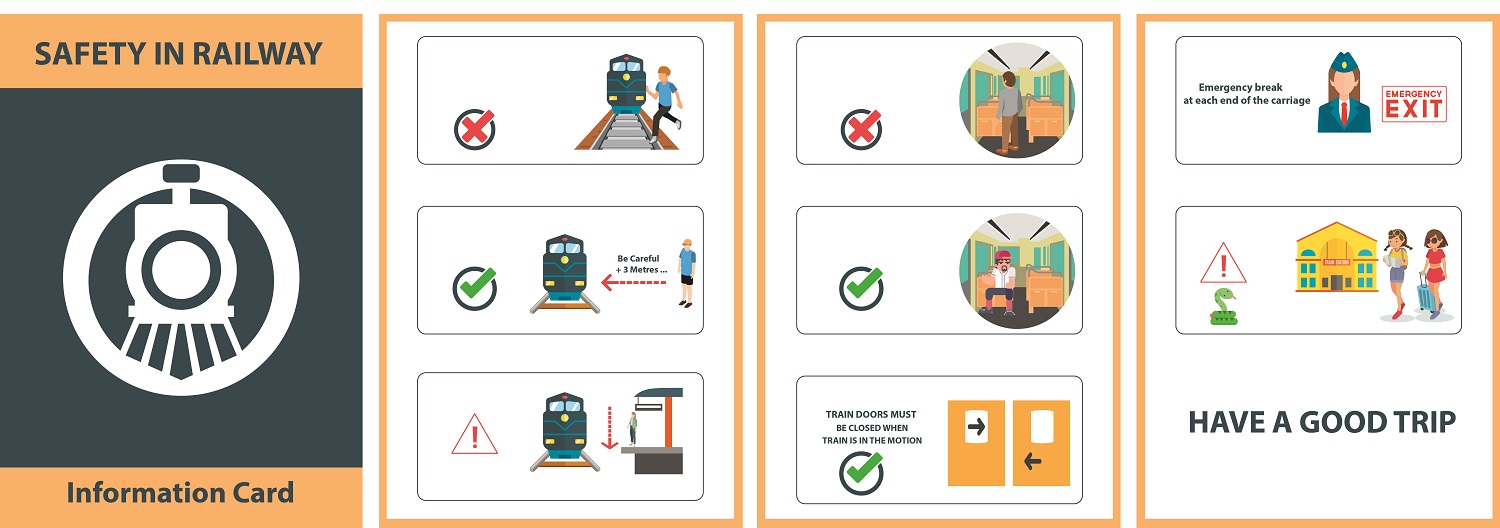 SAFETY IN RAILWAY

Information Card

Be Careful + 3 Metres ...

TRAIN DOORS MUST BE CLOSED WHEN TRAIN IS IN THE MOTION

Emergency break at each end of the carriage

EMERGENCY EXIT

TRAIN STATION

HAVE A GOOD TRIP