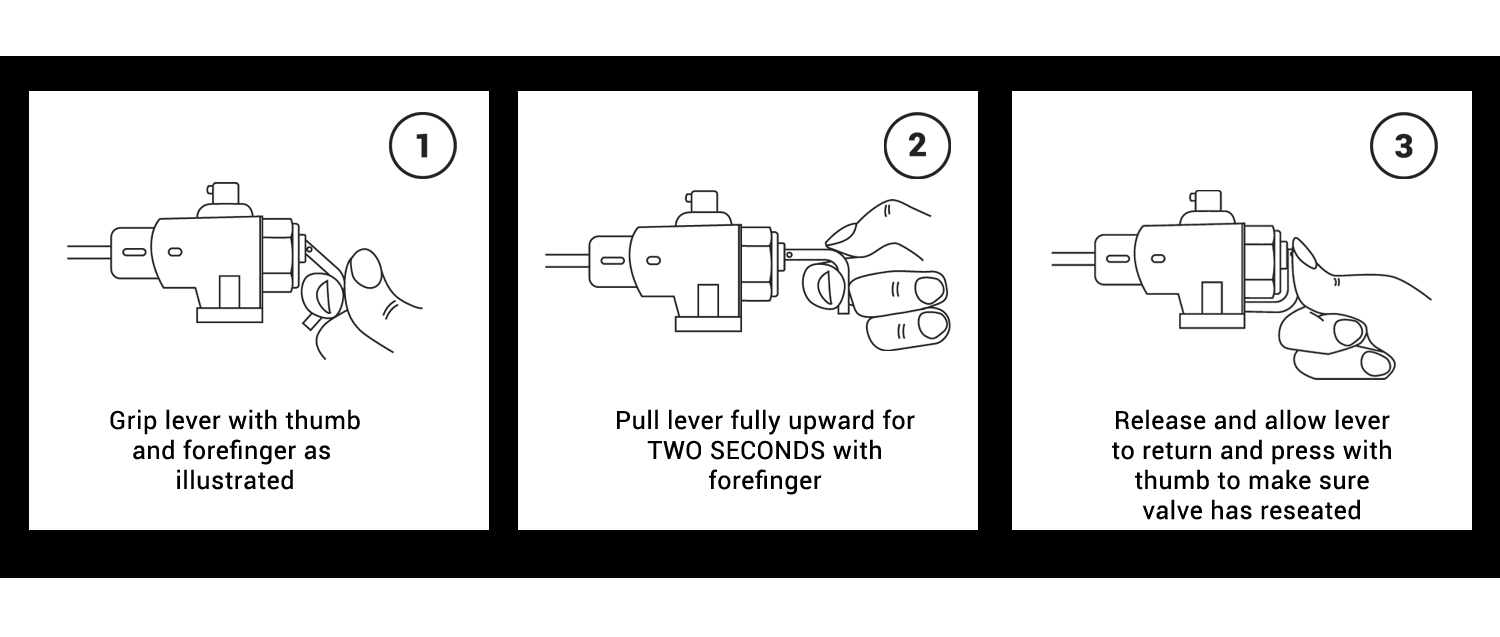 1

Grip lever with thumb and forefinger as illustrated

2

Pull lever fully upward for TWO SECONDS with forefinger

3

Release and allow lever to return and press with thumb to make sure valve has reseated