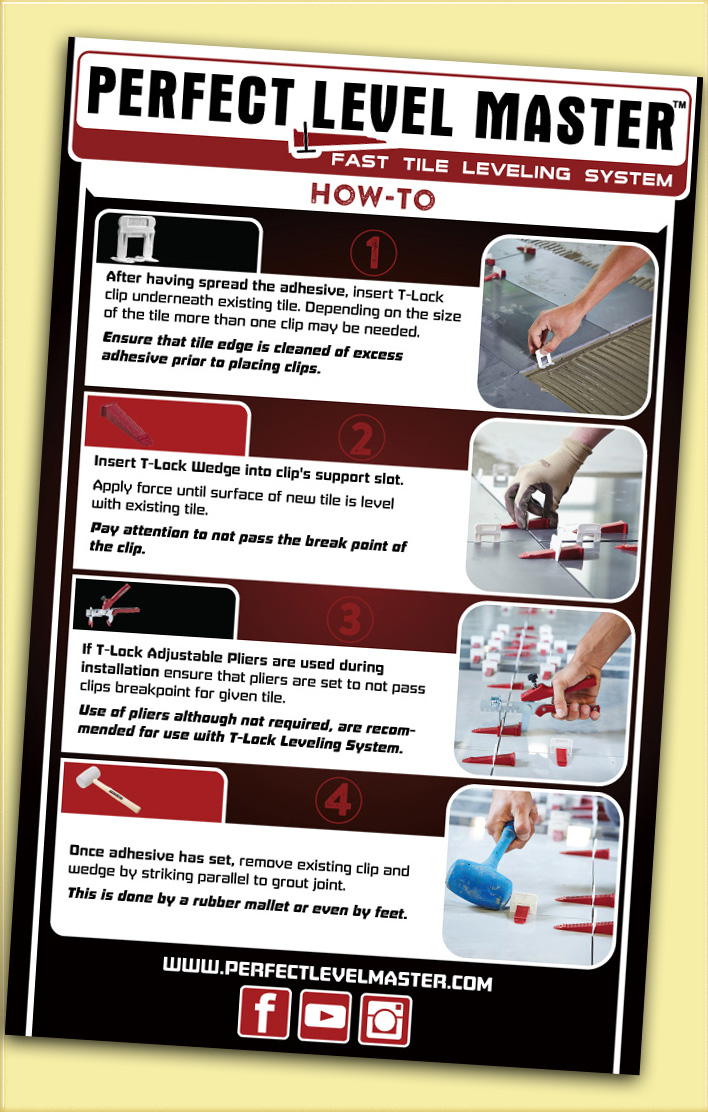 PERFECT LEVEL MASTER™

FAST TILE LEVELING SYSTEM

HOW-TO

1

After having spread the adhesive, insert T-Lock clip underneath existing tile. Depending on the size of the tile more than one clip may be needed.

Ensure that tile edge is cleaned of excess adhesive prior to placing clips.

2

Insert T-Lock Wedge into clip's support slot.

Apply force until surface of new tile is level with existing tile.

Pay attention to not pass the break point of the clip.

3

If T-Lock Adjustable Pliers are used during installation ensure that pliers are set to not pass clips breakpoint for given tile.

Use of pliers although not required, are recommended for use with T-Lock Leveling System.

4

Once adhesive has set, remove existing clip and wedge by striking parallel to grout joint.

This is done by a rubber mallet or even by feet.

WWW.PERFECTLEVELMASTER.COM