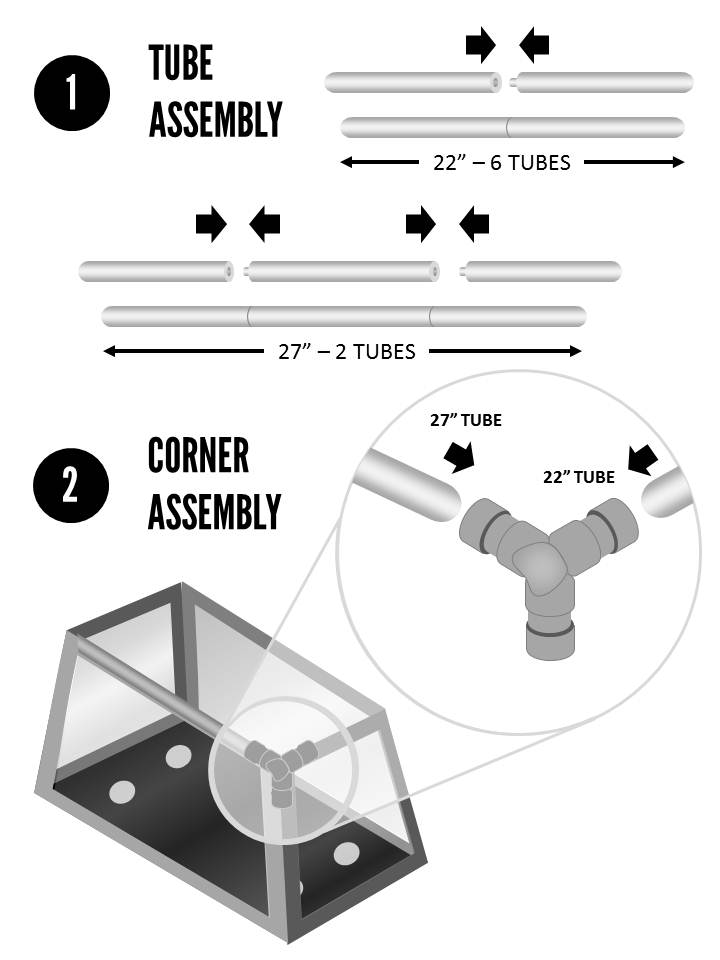 1 TUBE ASSEMBLY

22” – 6 TUBES

27” – 2 TUBES

2 CORNER ASSEMBLY

27” TUBE

22” TUBE