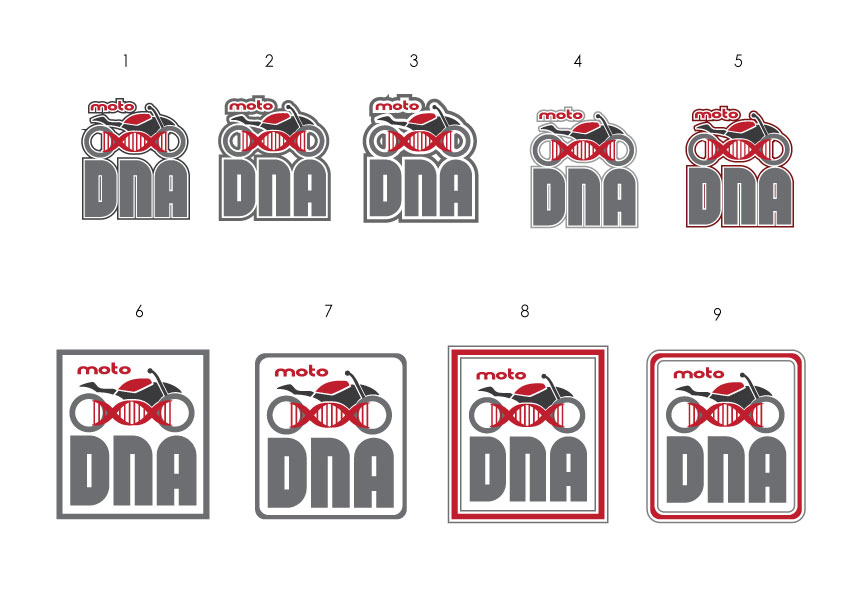 1
moto
DNA

2
moto
DNA

3
moto
DNA

4
moto
DNA

5
moto
DNA

6
moto
DNA

7
moto
DNA

8
moto
DNA

9
moto
DNA