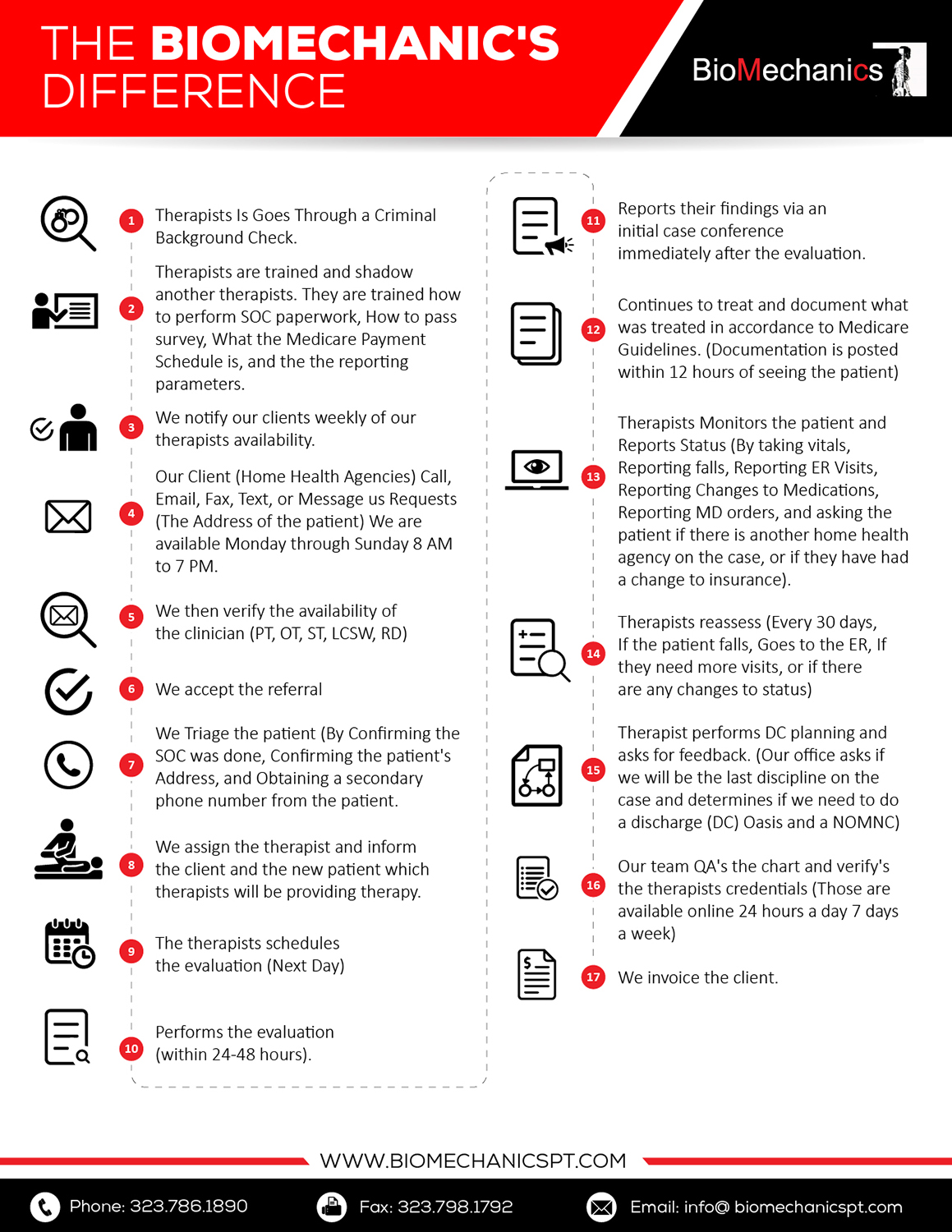 THE BIOMECHANIC'S DIFFERENCE

BioMechanics

1 Therapists Is Goes Through a Criminal Background Check.

2 Therapists are trained and shadow another therapists. They are trained how to perform SOC paperwork, How to pass survey, What the Medicare Payment Schedule is, and the the reporting parameters.

3 We notify our clients weekly of our therapists availability.

4 Our Client (Home Health Agencies) Call, Email, Fax, Text, or Message us Requests (The Address of the patient) We are available Monday through Sunday 8 AM to 7 PM.

5 We then verify the availability of the clinician (PT, OT, ST, LCSW, RD)

6 We accept the referral

7 We Triage the patient (By Confirming the SOC was done, Confirming the patient's Address, and Obtaining a secondary phone number from the patient.

8 We assign the therapist and inform the client and the new patient which therapists will be providing therapy.

9 The therapists schedules the evaluation (Next Day)

10 Performs the evaluation (within 24-48 hours).

11 Reports their findings via an initial case conference immediately after the evaluation.

12 Continues to treat and document what was treated in accordance to Medicare Guidelines. (Documentation is posted within 12 hours of seeing the patient)

13 Therapists Monitors the patient and Reports Status (By taking vitals, Reporting falls, Reporting ER Visits, Reporting Changes to Medications, Reporting MD orders, and asking the patient if there is another home health agency on the case, or if they have had a change to insurance).

14 Therapists reassess (Every 30 days, If the patient falls, Goes to the ER, If they need more visits, or if there are any changes to status)

15 Therapist performs DC planning and asks for feedback. (Our office asks if we will be the last discipline on the case and determines if we need to do a discharge (DC) Oasis and a NOMNC)

16 Our team QA's the chart and verify's the therapists credentials (Those are available online 24 hours a day 7 days a week)

17 We invoice the client.

WWW.BIOMECHANICSPT.COM

Phone: 323.786.1890 Fax: 323.798.1792 Email: info@ biomechanicspt.com