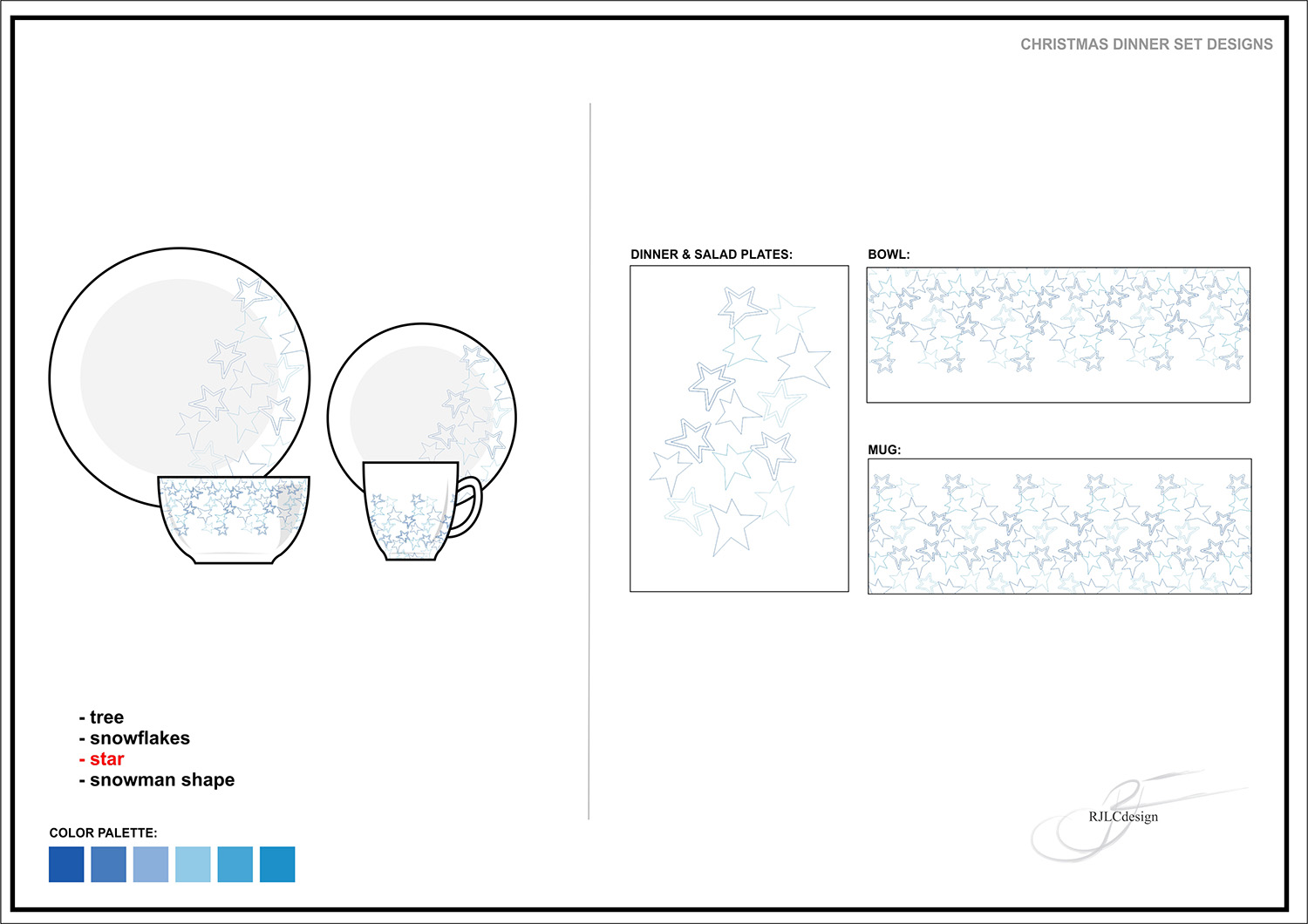 CHRISTMAS DINNER SET DESIGNS

DINNER & SALAD PLATES:

BOWL:

MUG:

- tree
- snowflakes
- star
- snowman shape

COLOR PALETTE:

RJLCdesign