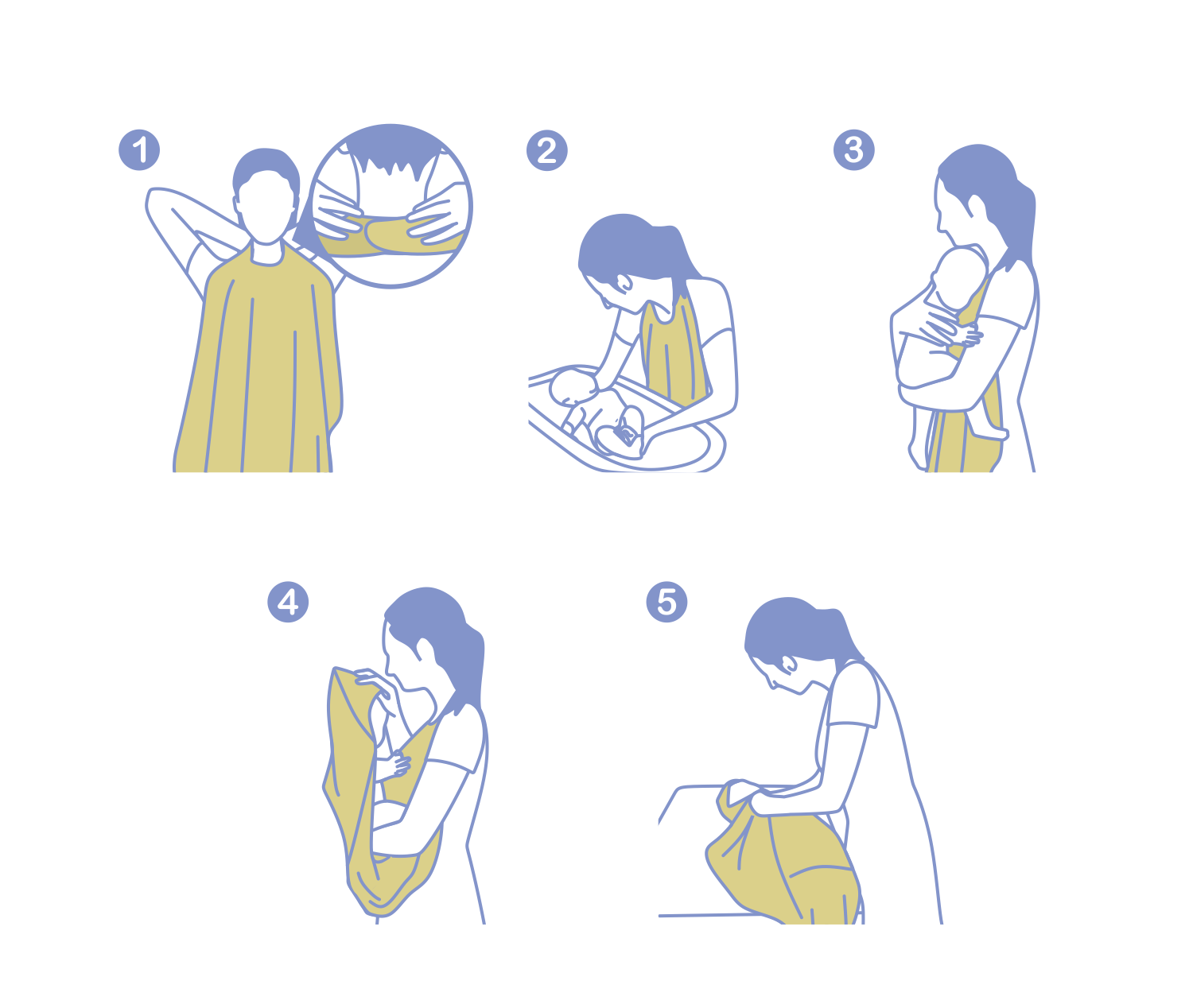 1
2
3
4
5