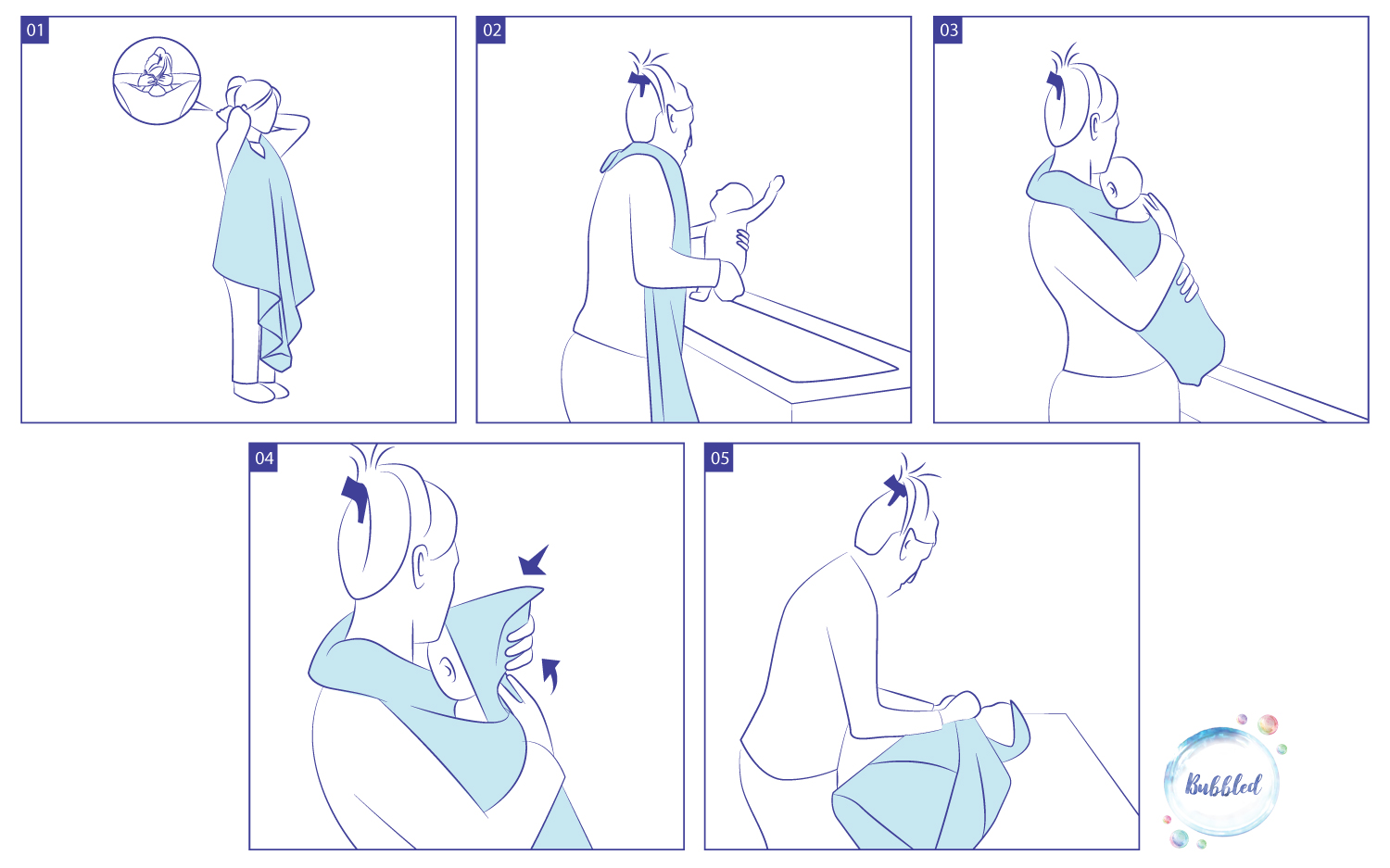 01

02

03

04

05

Bubbled