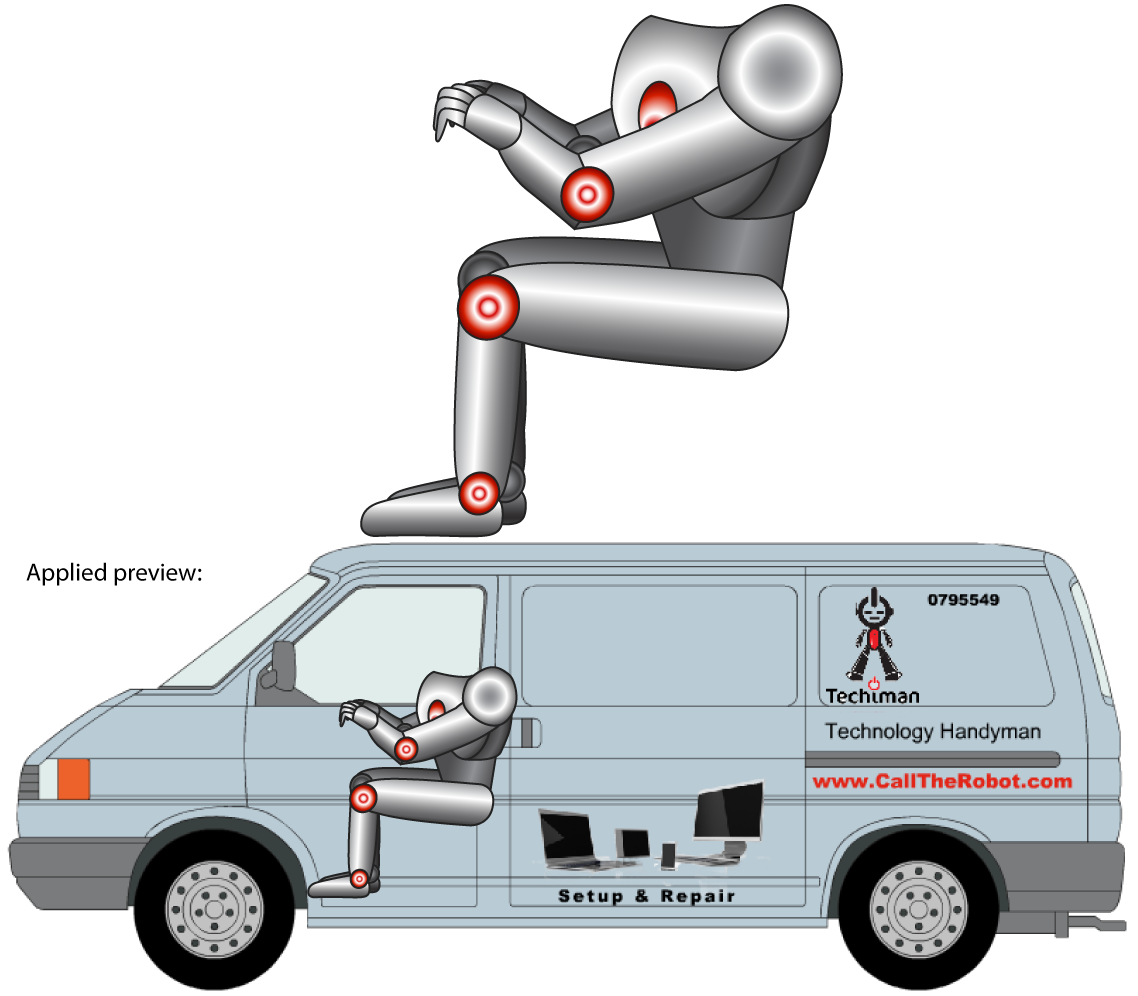 Applied preview:

0795549

Techiman

Technology Handyman

www.CallTheRobot.com

Setup & Repair