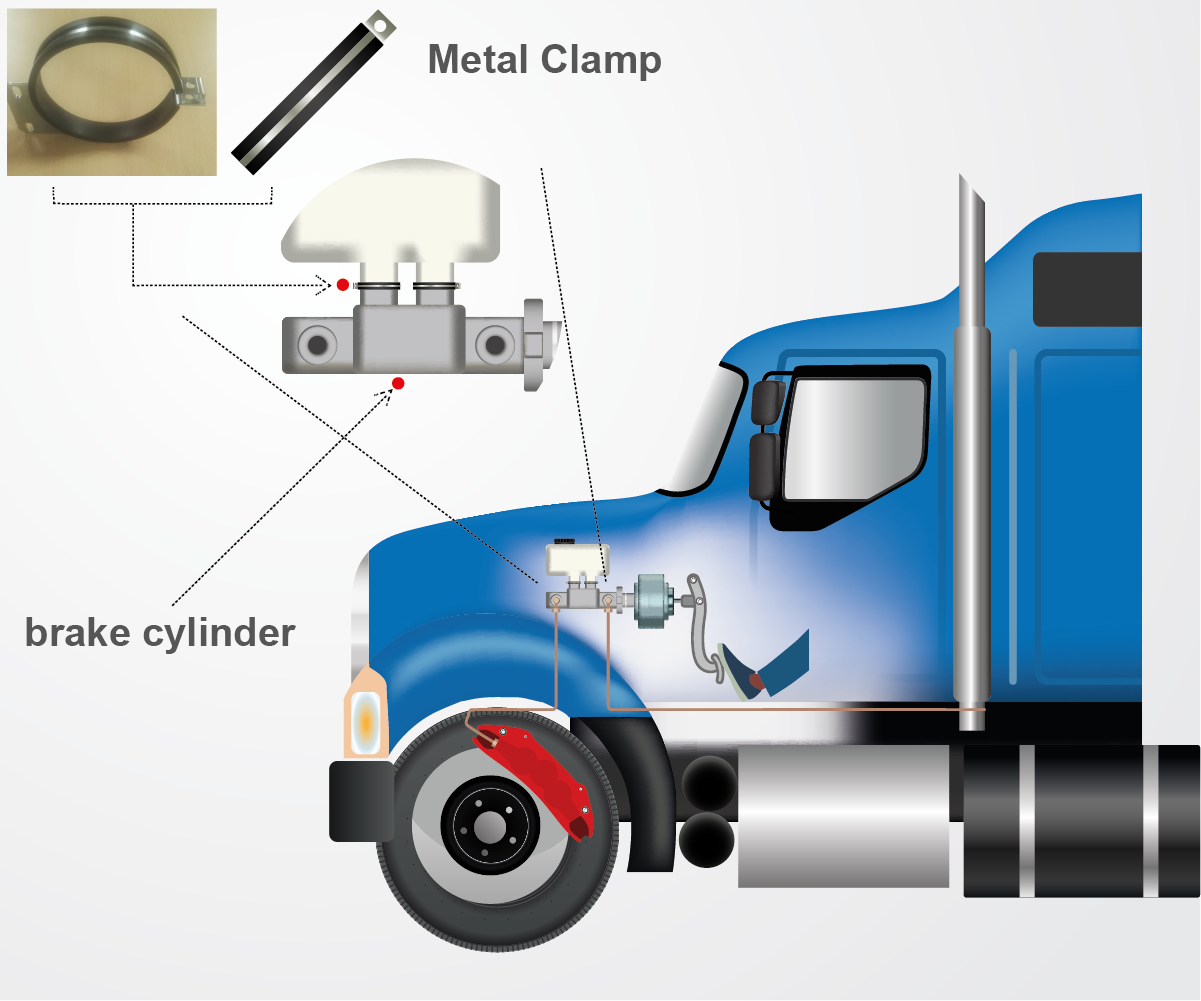 Metal Clamp

brake cylinder