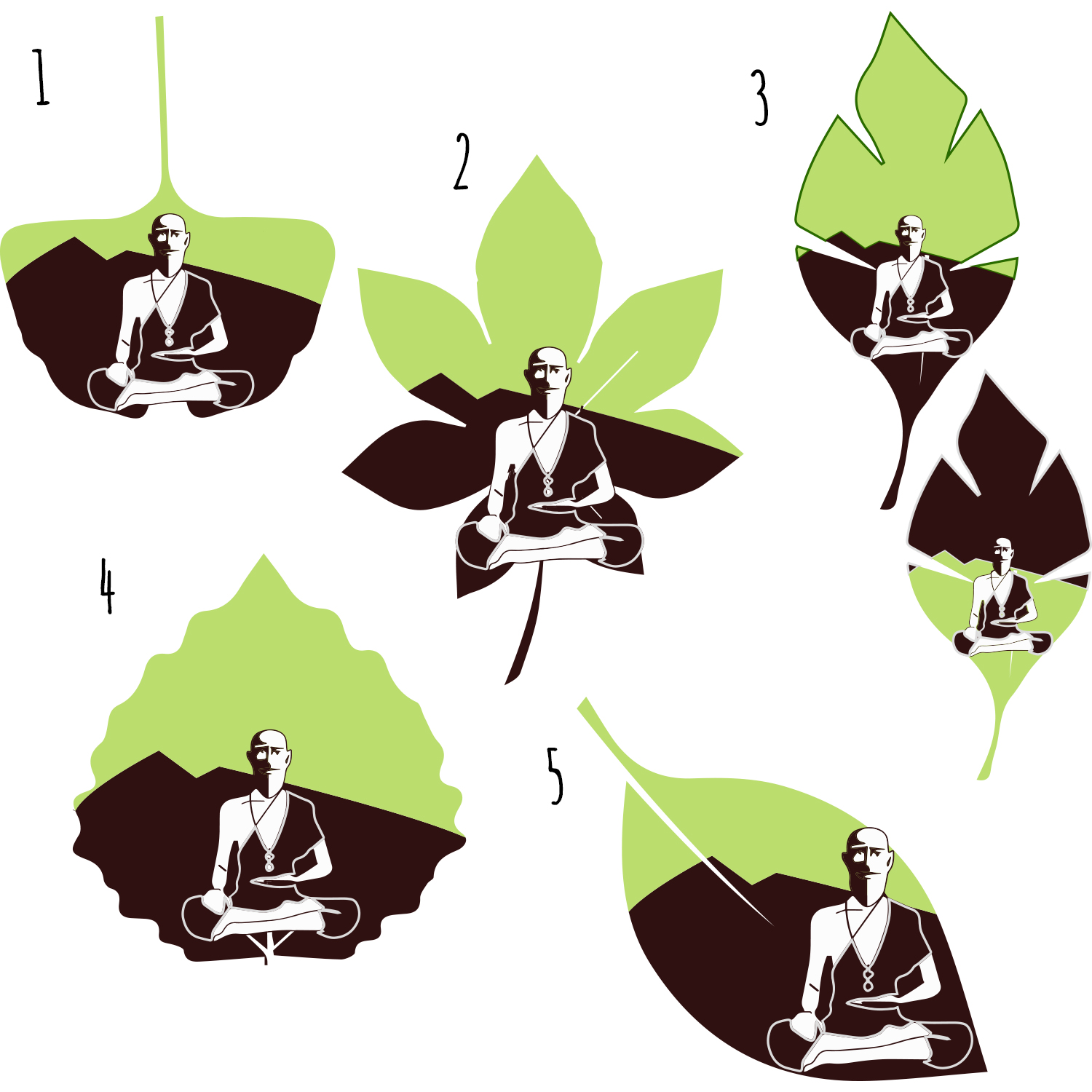 1

2

3

4

5