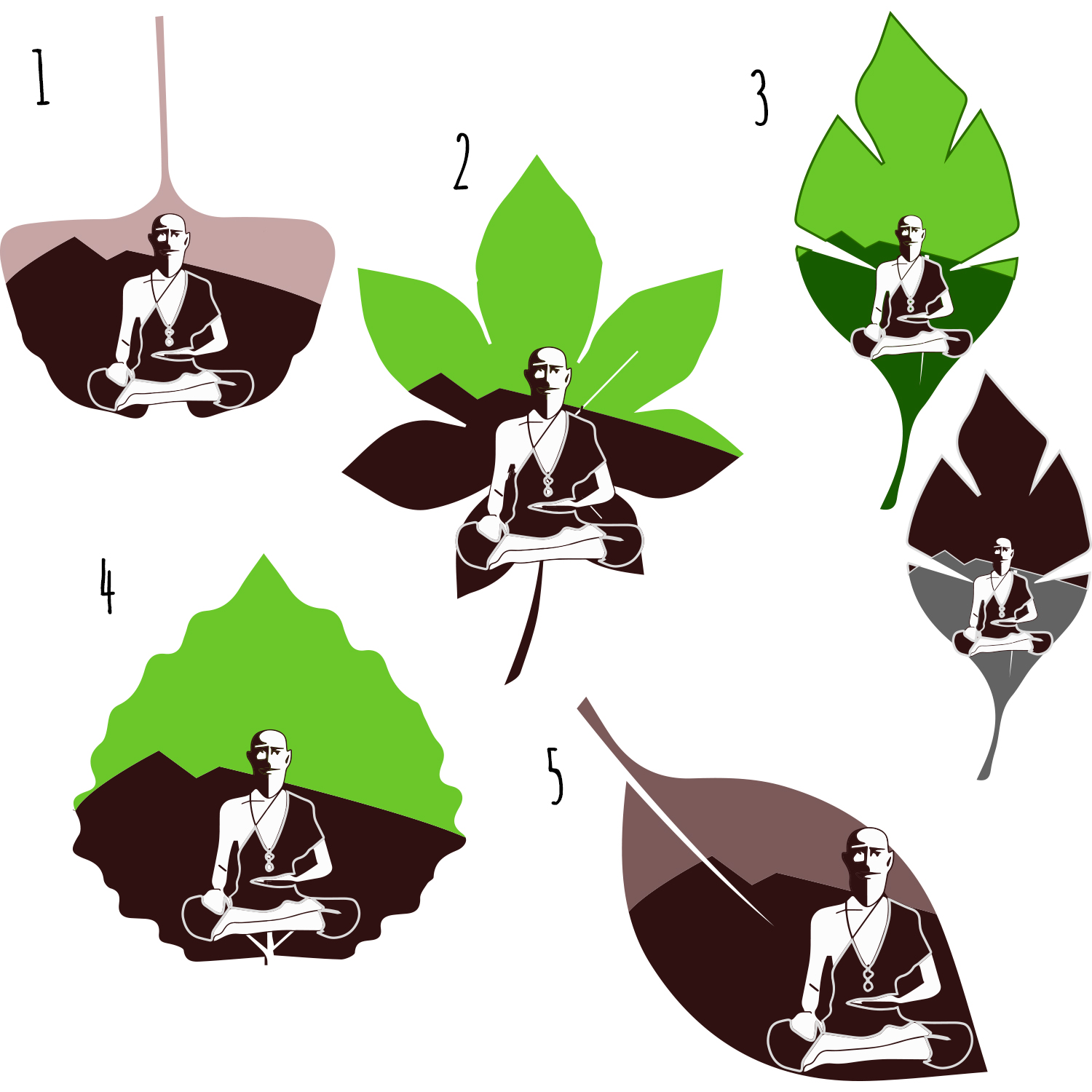 1

2

3

4

5