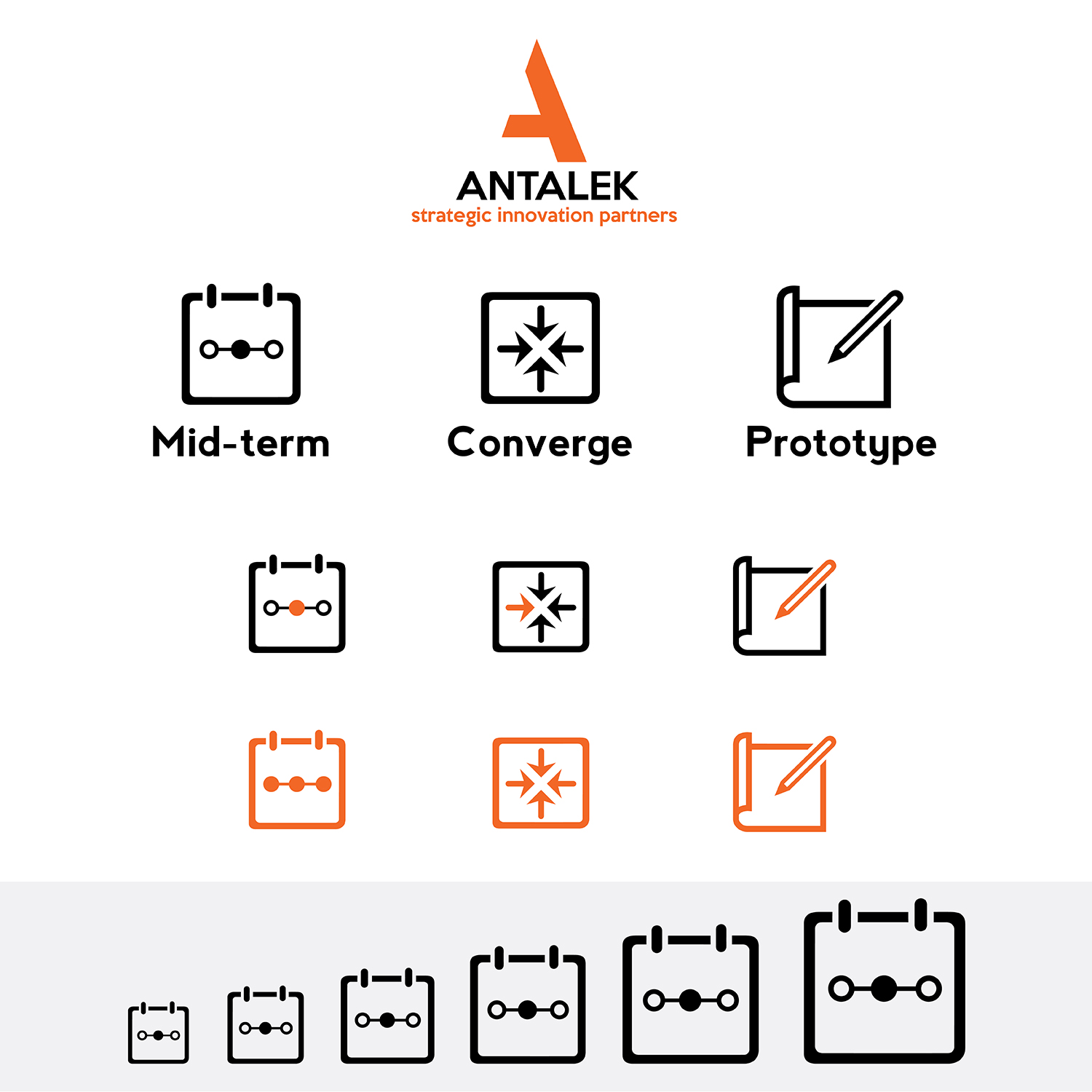 ANTALEK
strategic innovation partners

Mid-term

Converge

Prototype