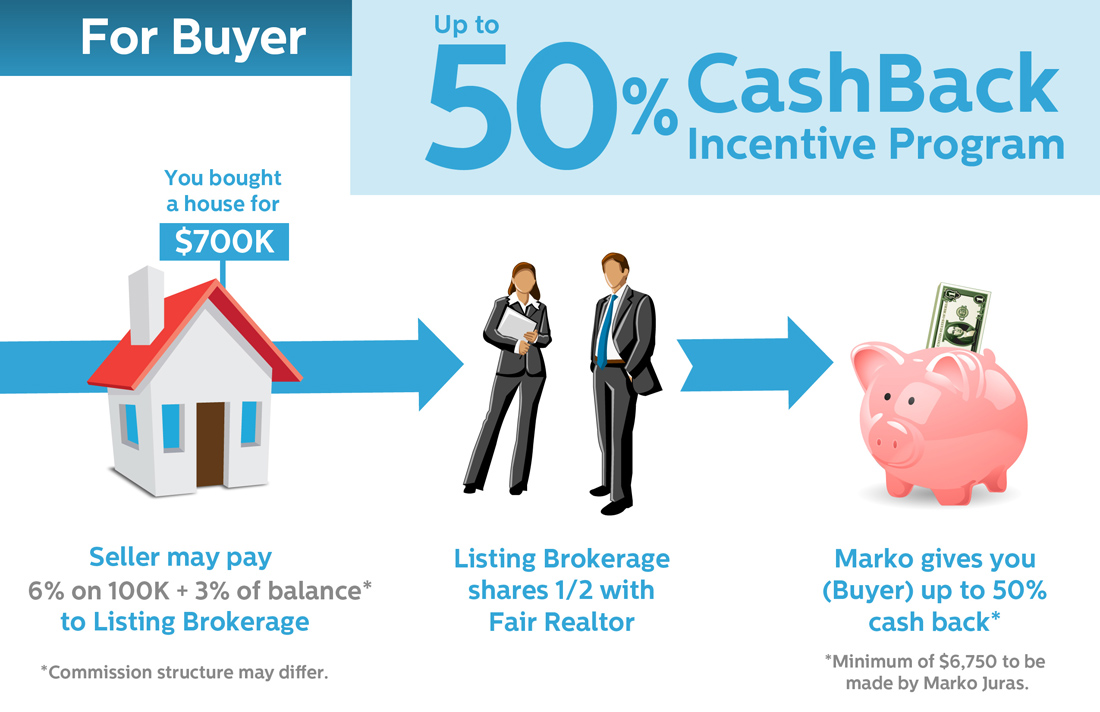 For Buyer

Up to
50% CashBack
Incentive Program

You bought a house for
$700K

Seller may pay
6% on 100K + 3% of balance*
to Listing Brokerage

*Commission structure may differ.

Listing Brokerage shares 1/2 with Fair Realtor

Marko gives you (Buyer) up to 50% cash back*

*Minimum of $6,750 to be made by Marko Juras.