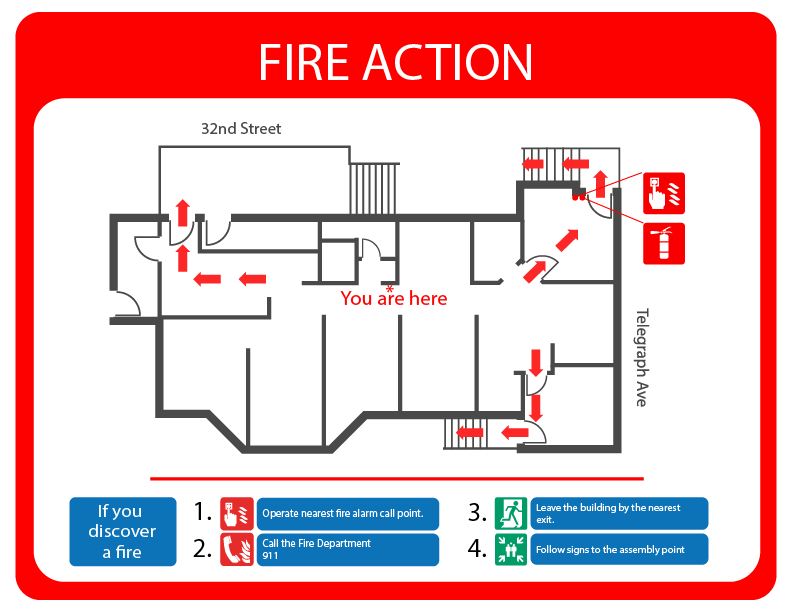 FIRE ACTION

32nd Street

*
You are here

Telegraph Ave

If you discover a fire

1. Operate nearest fire alarm call point.

2. Call the Fire Department
911

3. Leave the building by the nearest exit.

4. Follow signs to the assembly point