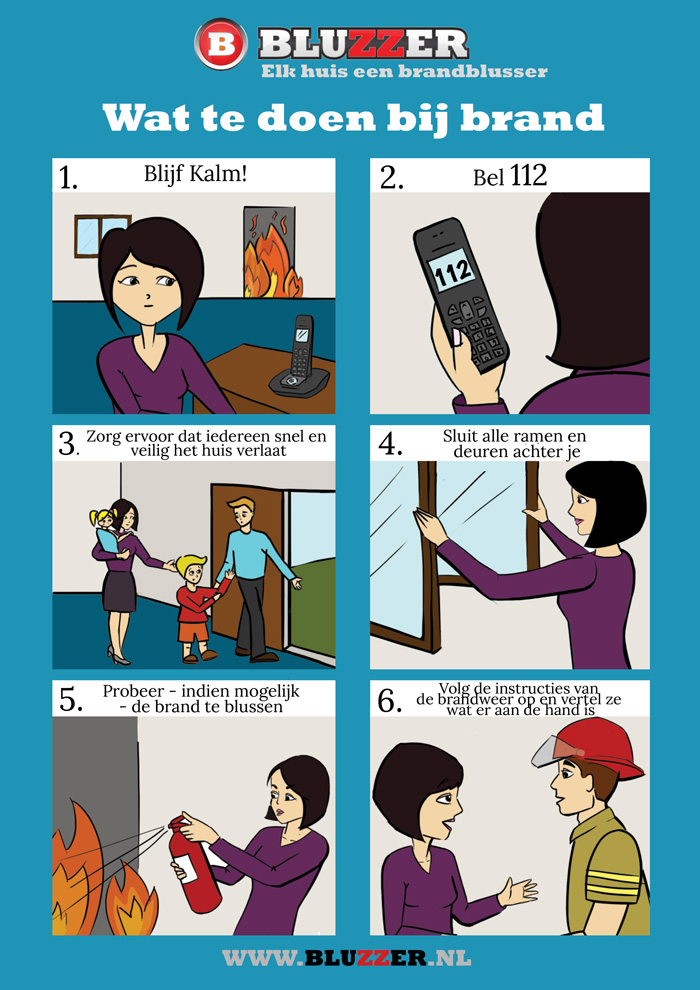 B BLUZZER
Elk huis een brandblusser

Wat te doen bij brand

1. Blijf Kalm!

2. Bel 112

112

3. Zorg ervoor dat iedereen snel en veilig het huis verlaat

4. Sluit alle ramen en deuren achter je

5. Probeer - indien mogelijk - de brand te blussen

6. Volg de instructies van de brandweer op en vertel ze wat er aan de hand is

WWW.BLUZZER.NL