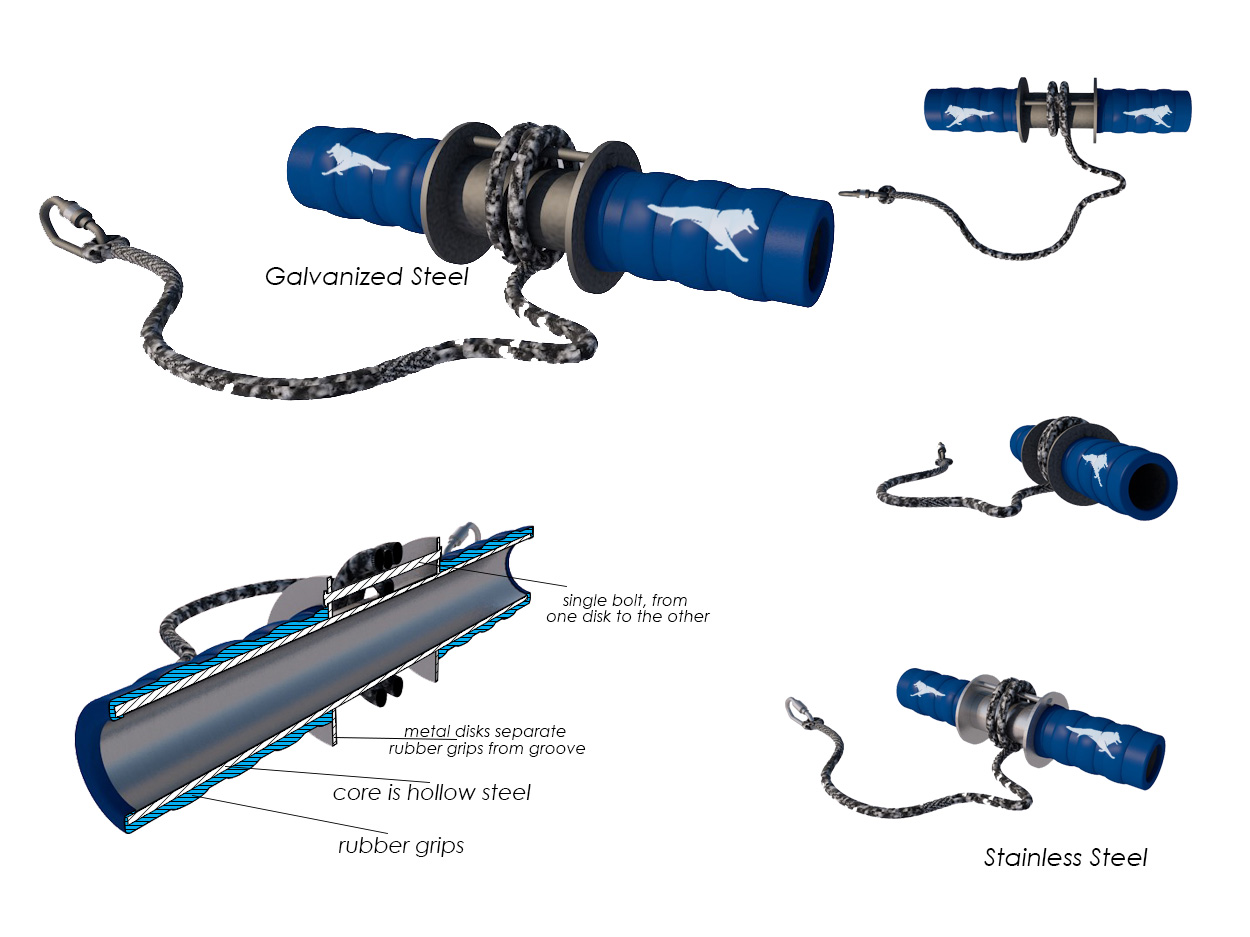 Galvanized Steel

single bolt, from one disk to the other

metal disks separate rubber grips from groove

core is hollow steel

rubber grips

Stainless Steel