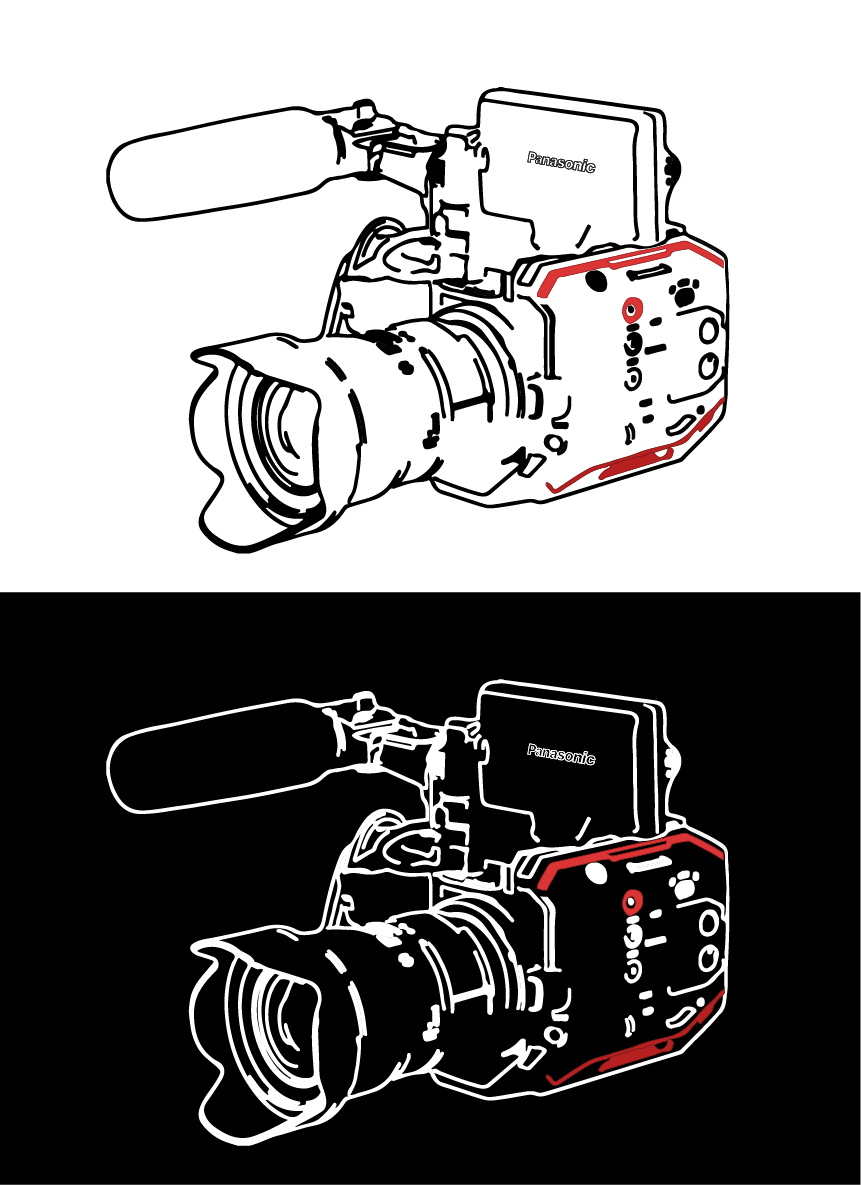 Panasonic

Panasonic