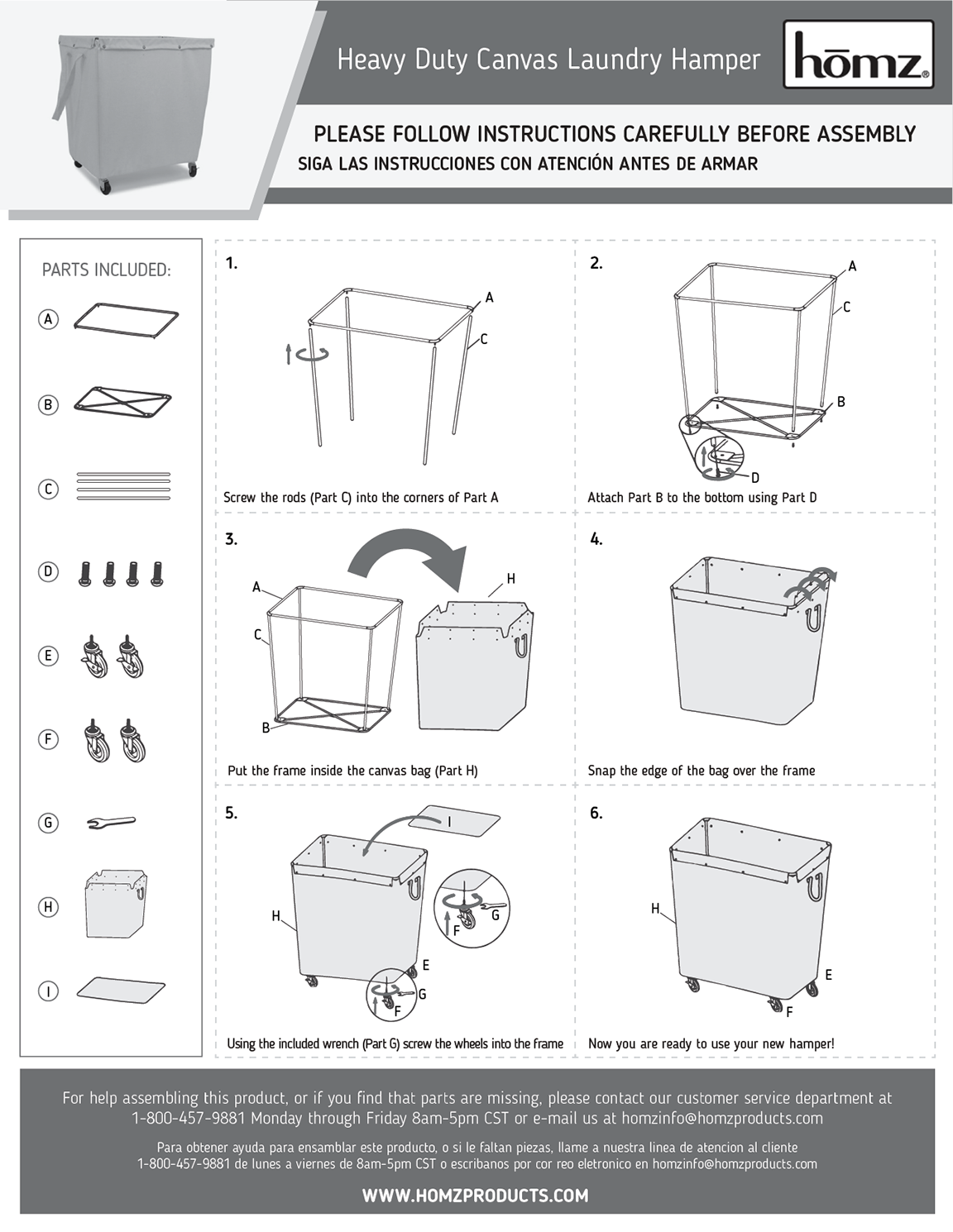 Heavy Duty Canvas Laundry Hamper

hōmz®

PLEASE FOLLOW INSTRUCTIONS CAREFULLY BEFORE ASSEMBLY
SIGA LAS INSTRUCCIONES CON ATENCIÓN ANTES DE ARMAR

PARTS INCLUDED:
A
B
C
D
E
F
G
H
I

1.
A
C
Screw the rods (Part C) into the corners of Part A

2.
A
C
B
D
Attach Part B to the bottom using Part D

3.
A
C
B
H
Put the frame inside the canvas bag (Part H)

4.
Snap the edge of the bag over the frame

5.
I
H
G
F
E
G
F
Using the included wrench (Part G) screw the wheels into the frame

6.
H
E
F
Now you are ready to use your new hamper!

For help assembling this product, or if you find that parts are missing, please contact our customer service department at 1-800-457-9881 Monday through Friday 8am-5pm CST or e-mail us at homzinfo@homzproducts.com

Para obtener ayuda para ensamblar este producto, o si le faltan piezas, llame a nuestra linea de atencion al cliente 1-800-457-9881 de lunes a viernes de 8am-5pm CST o escribanos por cor reo eletronico en homzinfo@homzproducts.com

WWW.HOMZPRODUCTS.COM