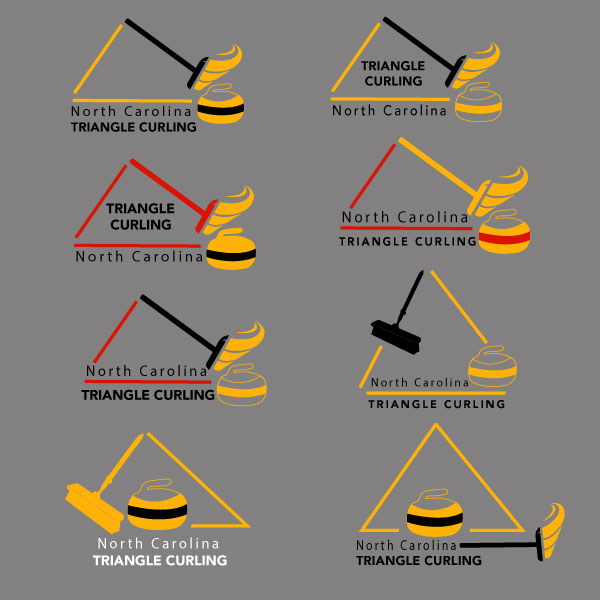 North Carolina
TRIANGLE CURLING

TRIANGLE
CURLING
North Carolina

TRIANGLE
CURLING
North Carolina

North Carolina
TRIANGLE CURLING

North Carolina
TRIANGLE CURLING

North Carolina
TRIANGLE CURLING

North Carolina
TRIANGLE CURLING

North Carolina
TRIANGLE CURLING