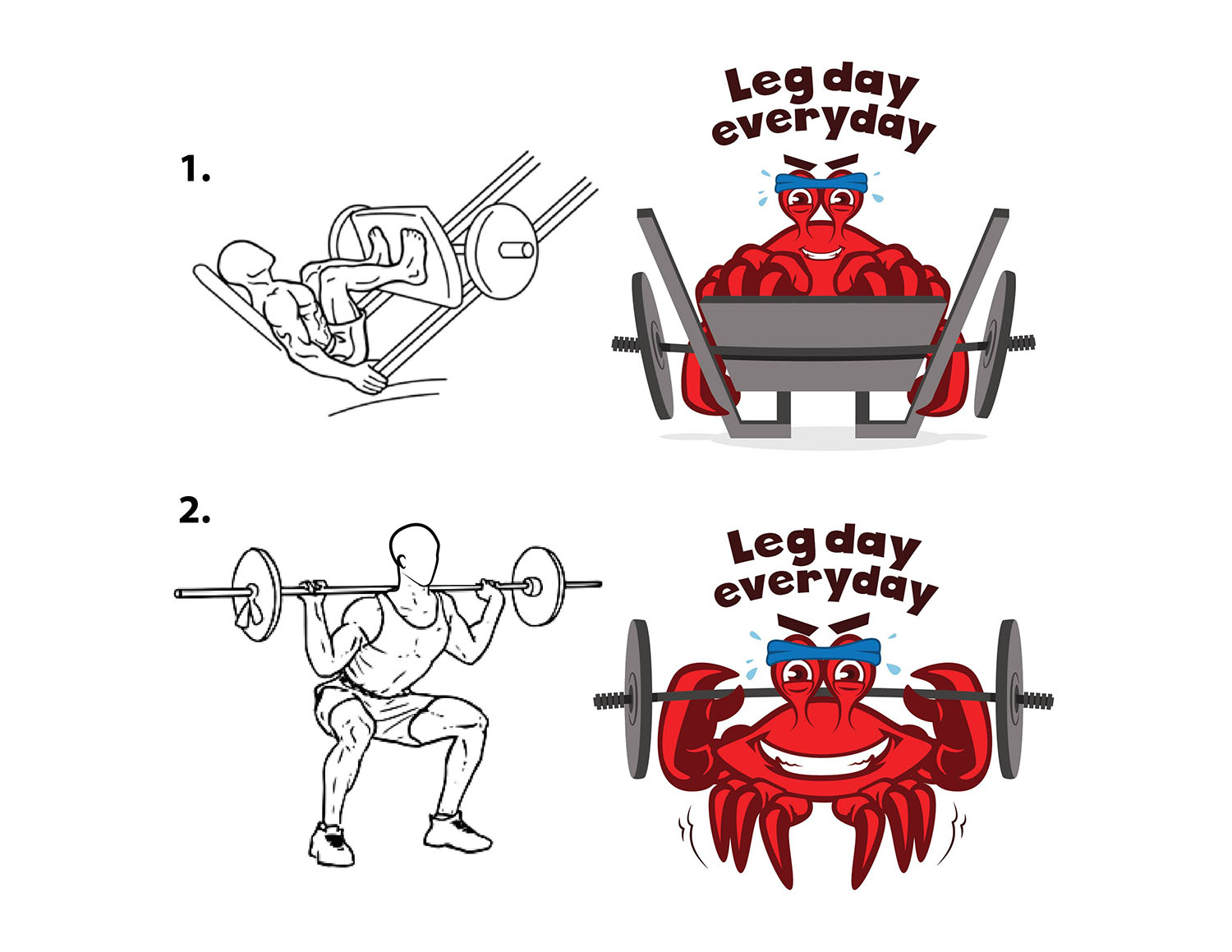 1.

Leg day everyday

2.

Leg day everyday