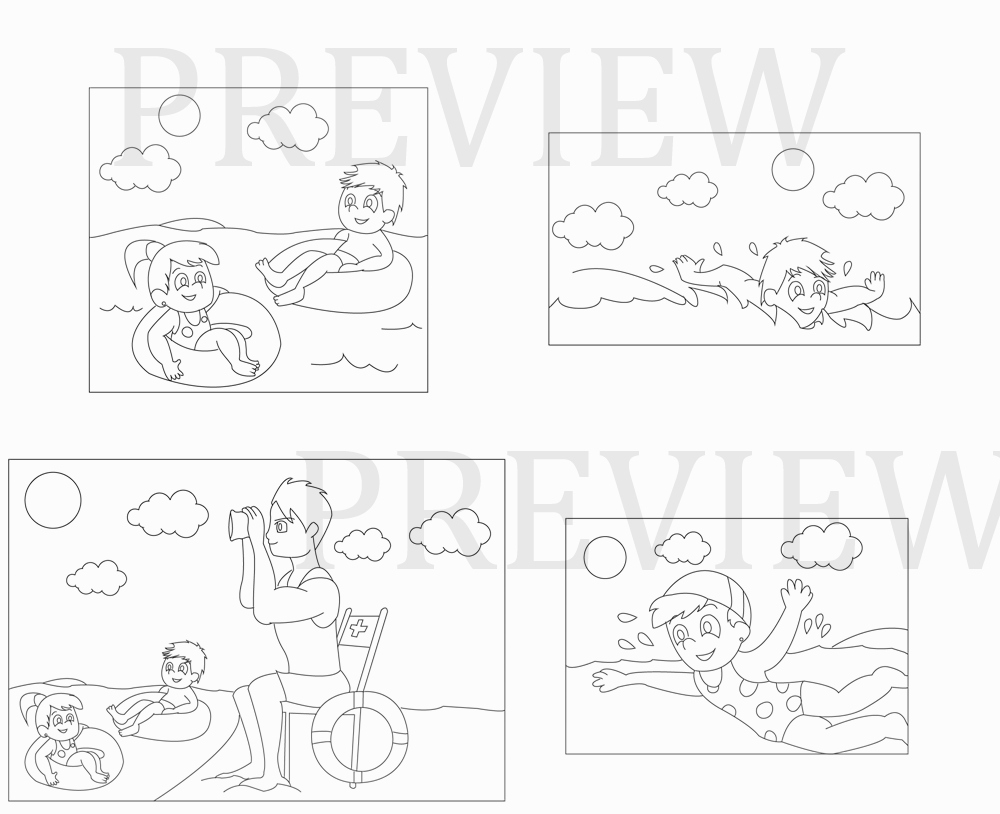 PREVIEW

PREVIEW