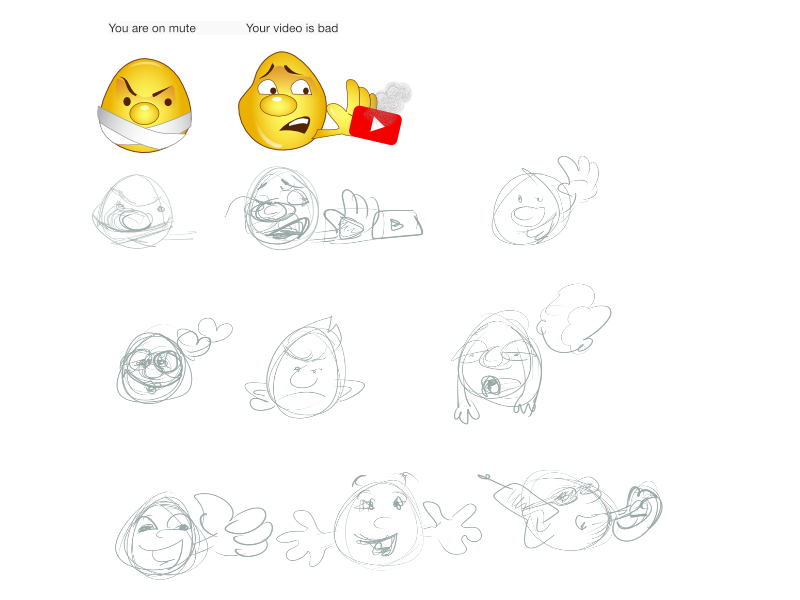 You are on mute

Your video is bad