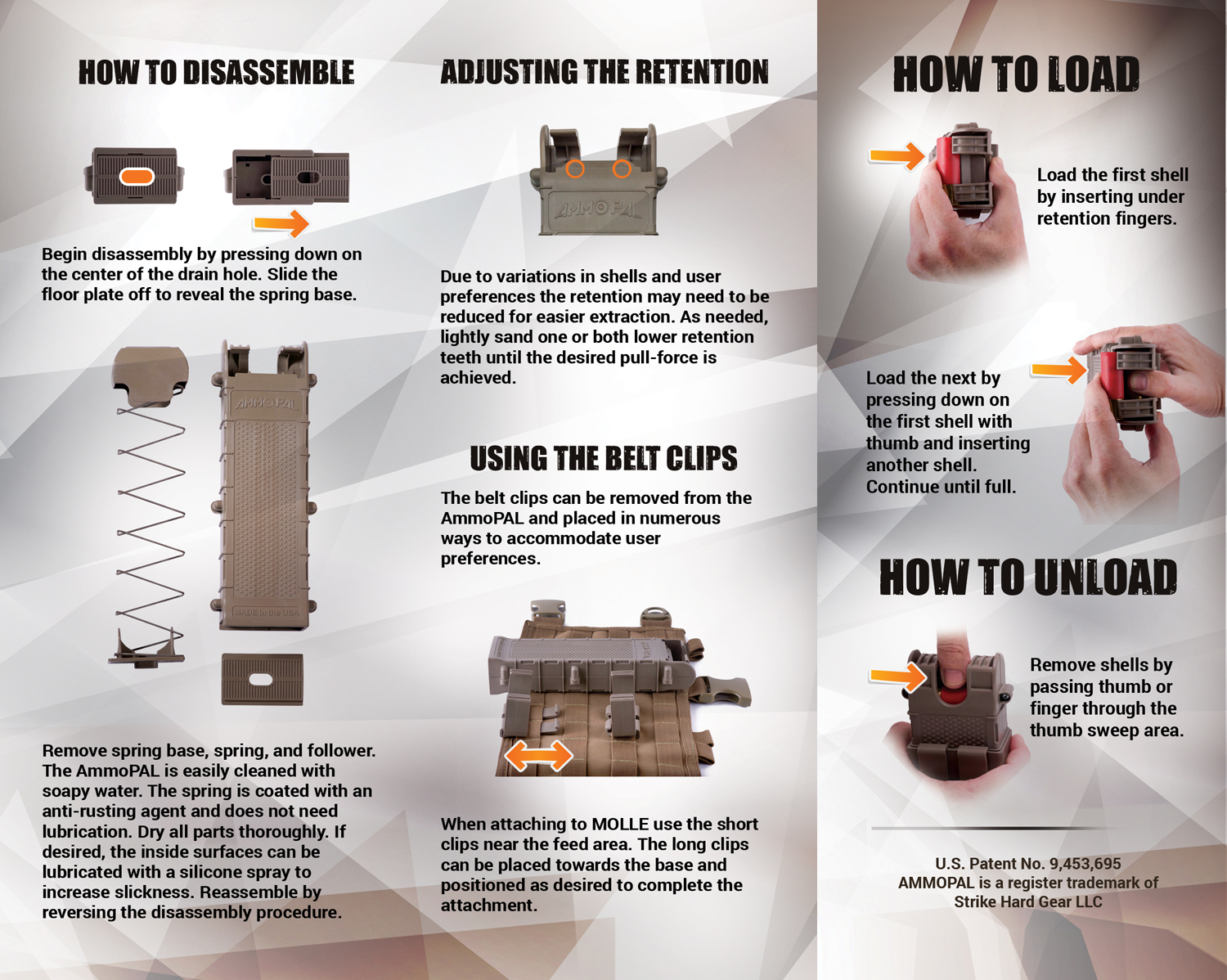 HOW TO DISASSEMBLE

Begin disassembly by pressing down on the center of the drain hole. Slide the floor plate off to reveal the spring base.

AMMOPAL

MADE in the USA

Remove spring base, spring, and follower. The AmmoPAL is easily cleaned with soapy water. The spring is coated with an anti-rusting agent and does not need lubrication. Dry all parts thoroughly. If desired, the inside surfaces can be lubricated with a silicone spray to increase slickness. Reassemble by reversing the disassembly procedure.

ADJUSTING THE RETENTION

AMMOPAL

Due to variations in shells and user preferences the retention may need to be reduced for easier extraction. As needed, lightly sand one or both lower retention teeth until the desired pull-force is achieved.

USING THE BELT CLIPS

The belt clips can be removed from the AmmoPAL and placed in numerous ways to accommodate user preferences.

When attaching to MOLLE use the short clips near the feed area. The long clips can be placed towards the base and positioned as desired to complete the attachment.

HOW TO LOAD

Load the first shell by inserting under retention fingers.

Load the next by pressing down on the first shell with thumb and inserting another shell. Continue until full.

HOW TO UNLOAD

Remove shells by passing thumb or finger through the thumb sweep area.

U.S. Patent No. 9,453,695
AMMOPAL is a register trademark of Strike Hard Gear LLC