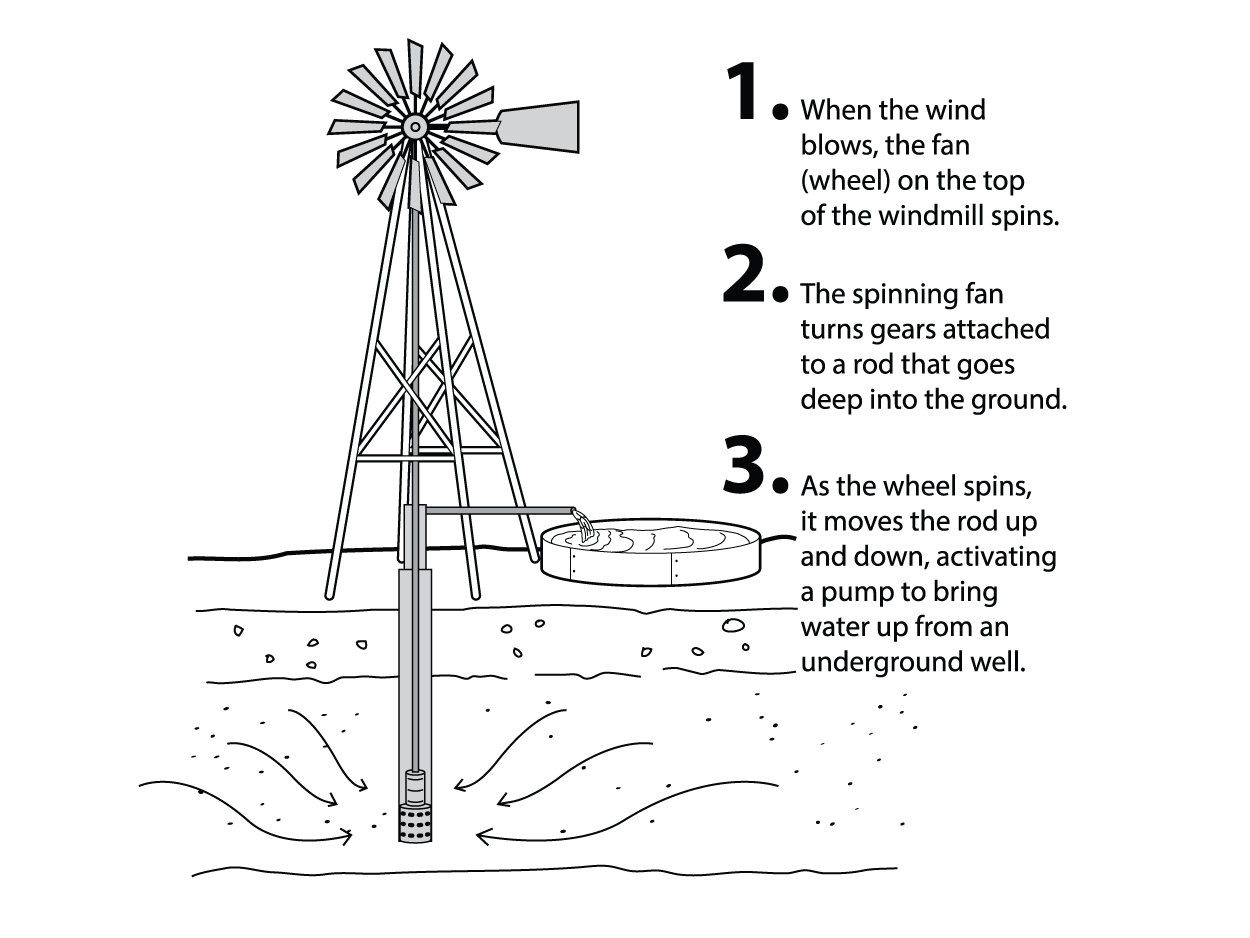 1. When the wind blows, the fan (wheel) on the top of the windmill spins.

2. The spinning fan turns gears attached to a rod that goes deep into the ground.

3. As the wheel spins, it moves the rod up and down, activating a pump to bring water up from an underground well.