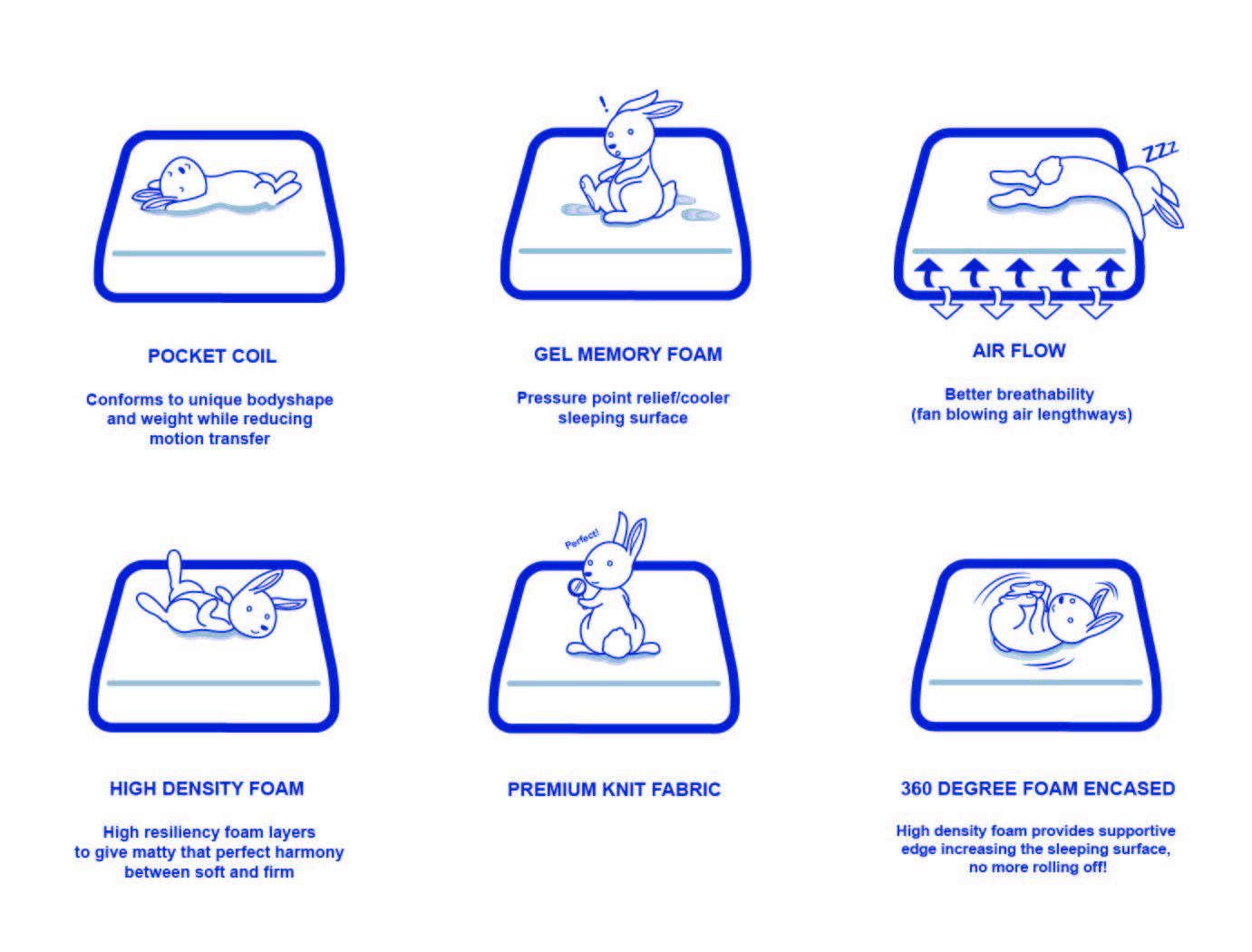 POCKET COIL

Conforms to unique bodyshape and weight while reducing motion transfer

!

GEL MEMORY FOAM

Pressure point relief/cooler sleeping surface

ZZZ

AIR FLOW

Better breathability (fan blowing air lengthways)

HIGH DENSITY FOAM

High resiliency foam layers to give matty that perfect harmony between soft and firm

Perfect!

PREMIUM KNIT FABRIC

360 DEGREE FOAM ENCASED

High density foam provides supportive edge increasing the sleeping surface, no more rolling off!