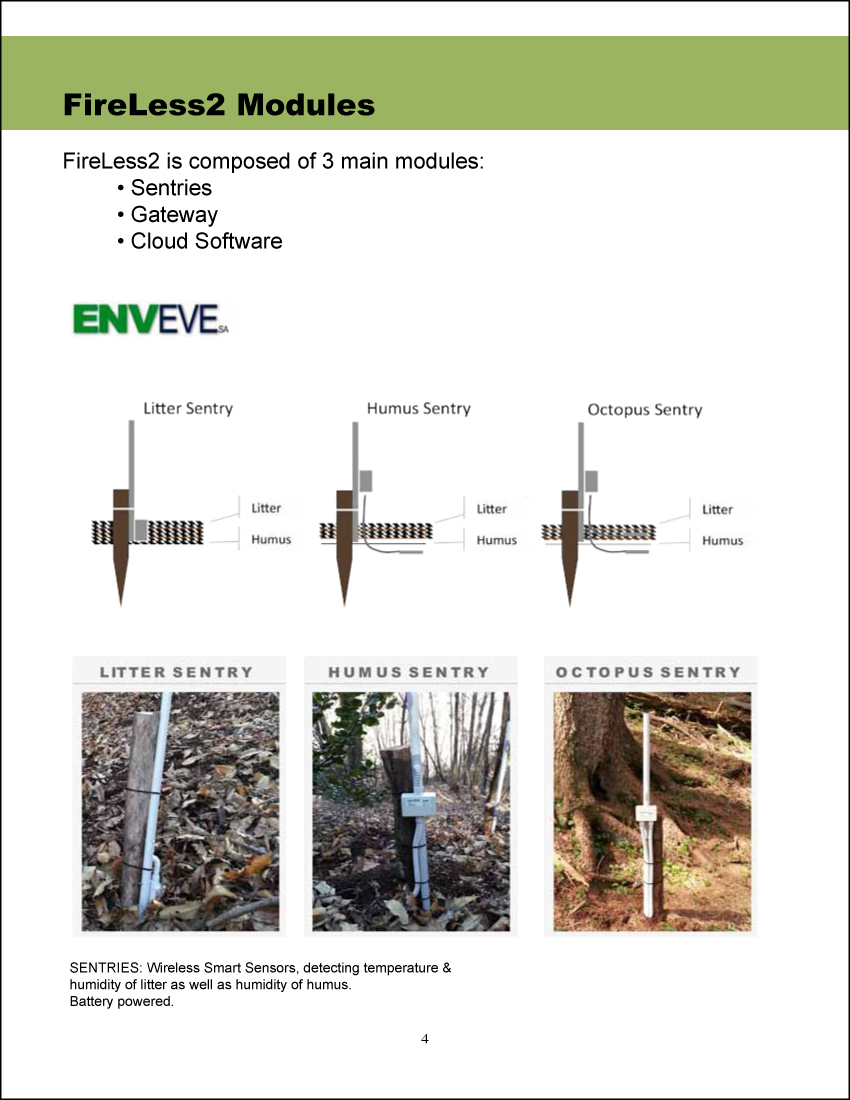 FireLess2 Modules

FireLess2 is composed of 3 main modules:
• Sentries
• Gateway
• Cloud Software

ENVEVE SA

Litter Sentry

Litter
Humus

Humus Sentry

Litter
Humus

Octopus Sentry

Litter
Humus

LITTER SENTRY

HUMUS SENTRY

OCTOPUS SENTRY

SENTRIES: Wireless Smart Sensors, detecting temperature & humidity of litter as well as humidity of humus.
Battery powered.

4