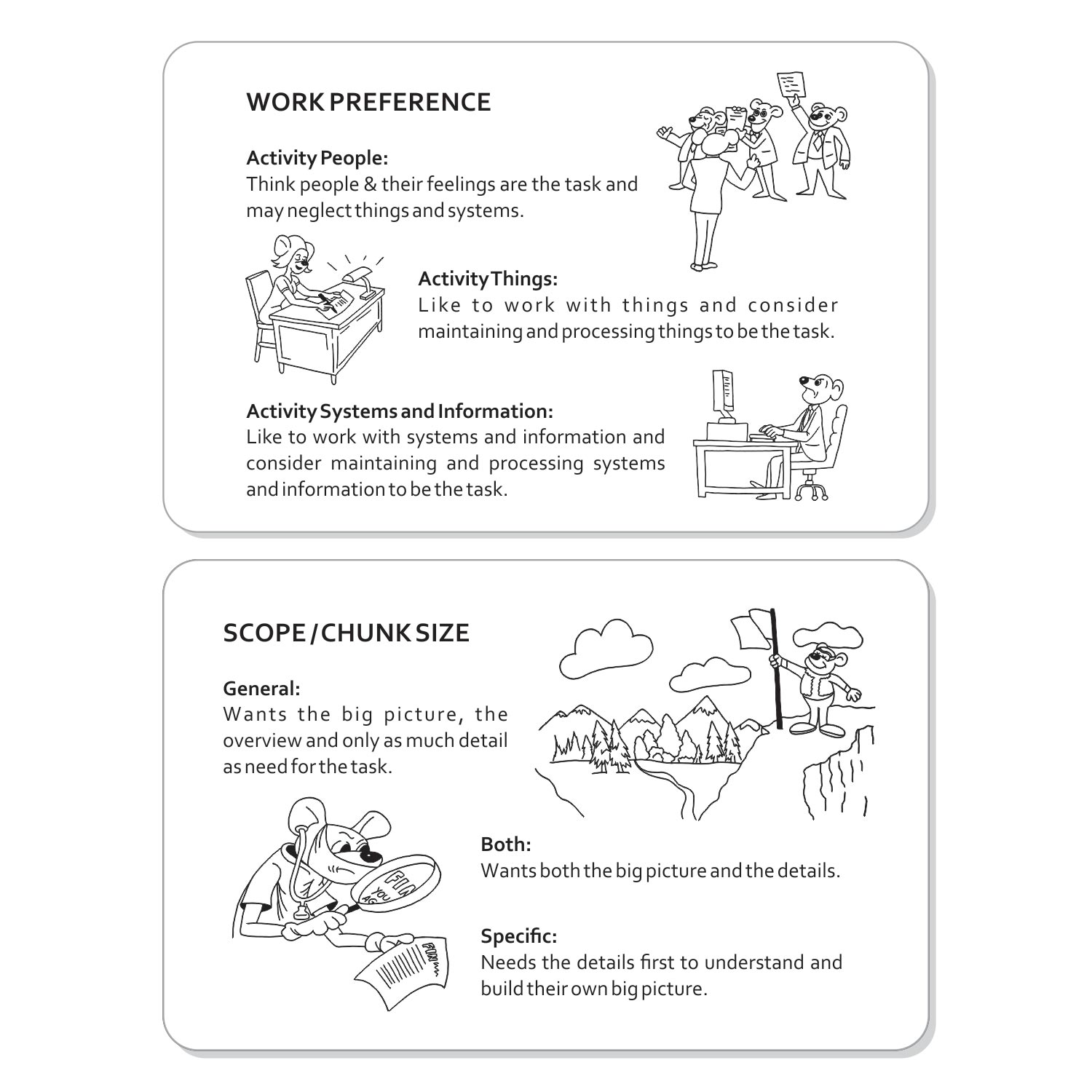 WORK PREFERENCE

Activity People:
Think people & their feelings are the task and may neglect things and systems.

Activity Things:
Like to work with things and consider maintaining and processing things to be the task.

Activity Systems and Information:
Like to work with systems and information and consider maintaining and processing systems and information to be the task.

SCOPE / CHUNK SIZE

General:
Wants the big picture, the overview and only as much detail as need for the task.

Both:
Wants both the big picture and the details.

Specific:
Needs the details first to understand and build their own big picture.