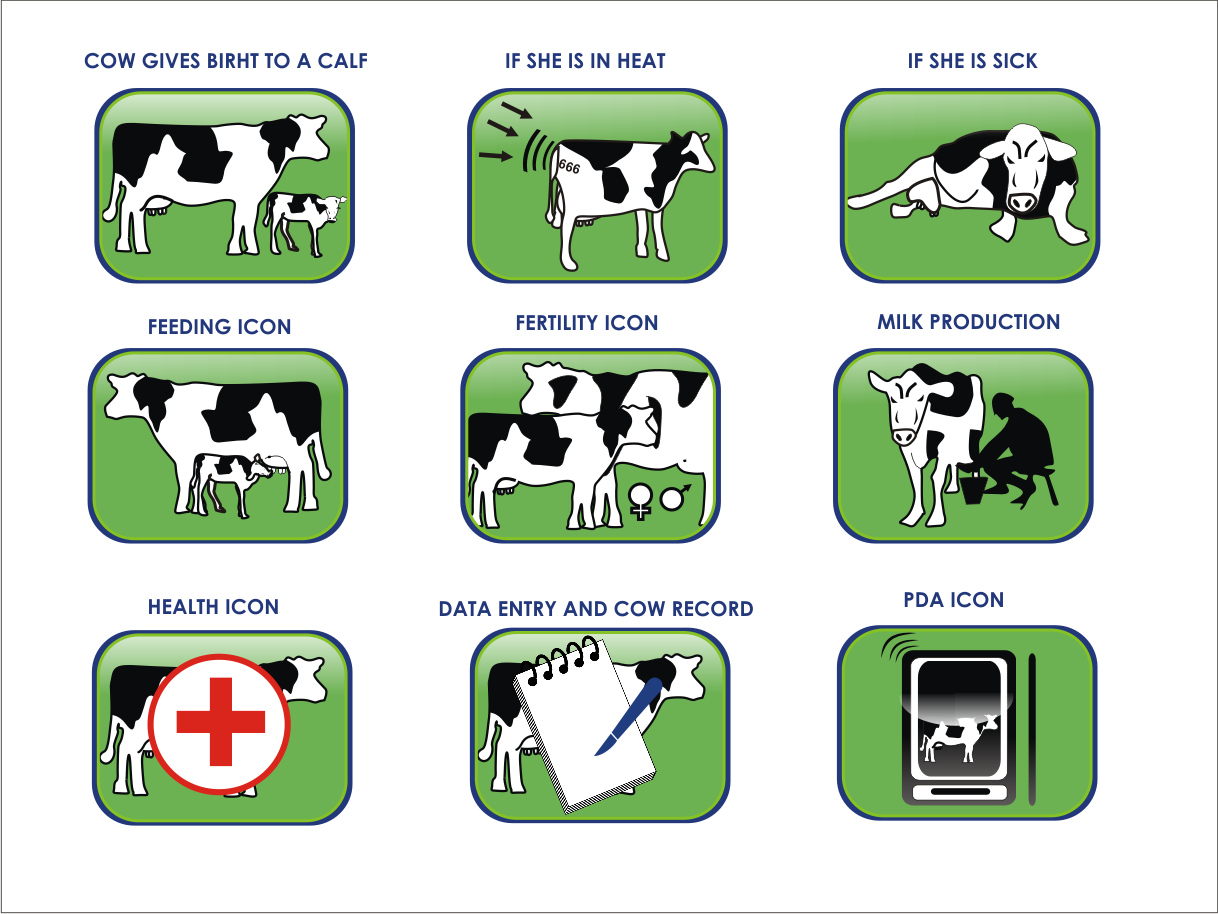 COW GIVES BIRHT TO A CALF

IF SHE IS IN HEAT

666

IF SHE IS SICK

FEEDING ICON

FERTILITY ICON

♀ ♂

MILK PRODUCTION

HEALTH ICON

DATA ENTRY AND COW RECORD

PDA ICON