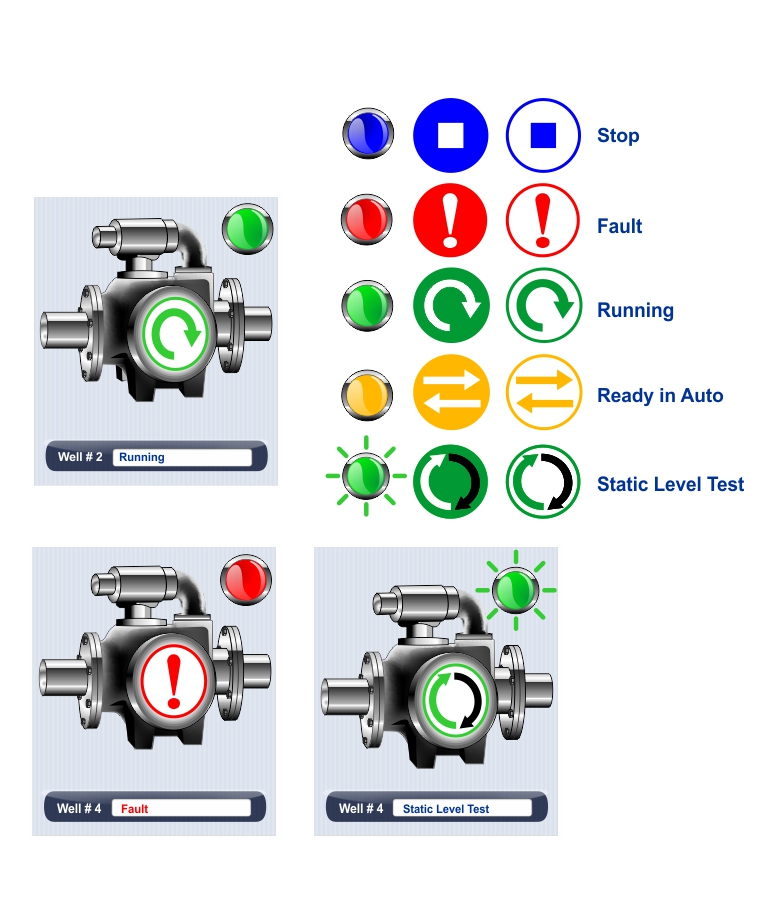 Stop

Fault

Running

Ready in Auto

Static Level Test

Well # 2 Running

Well # 4 Fault

Well # 4 Static Level Test