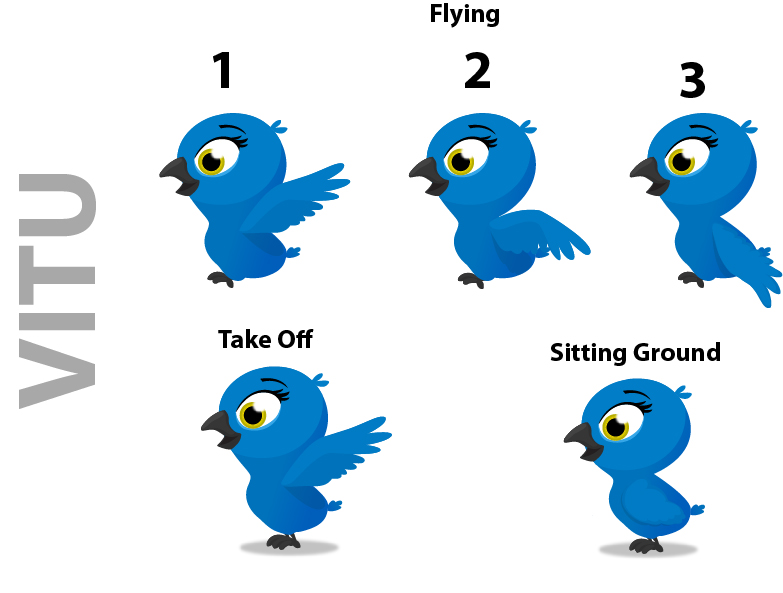 VITU

Flying

1

2

3

Take Off

Sitting Ground