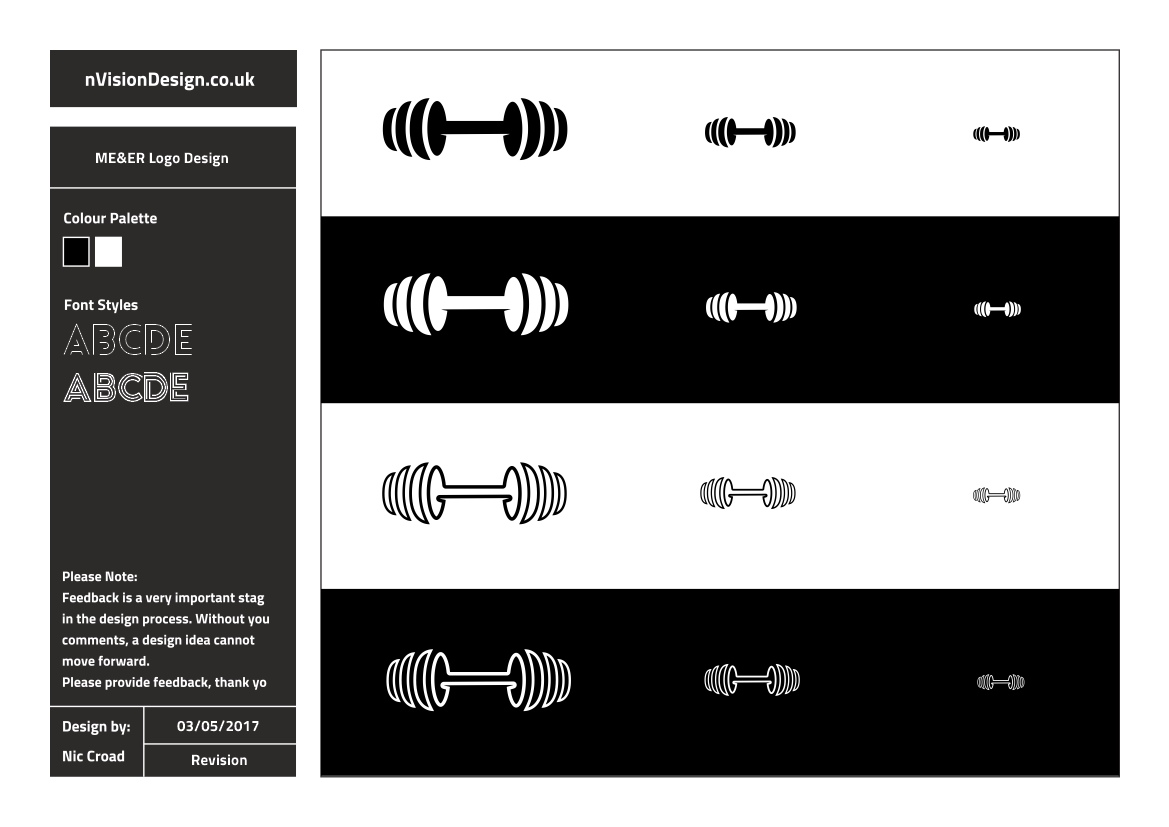 nVisionDesign.co.uk

ME&ER Logo Design

Colour Palette

Font Styles
ABCDE
ABCDE

Please Note:
Feedback is a very important stag in the design process. Without you comments, a design idea cannot move forward.
Please provide feedback, thank yo

Design by: Nic Croad
03/05/2017
Revision